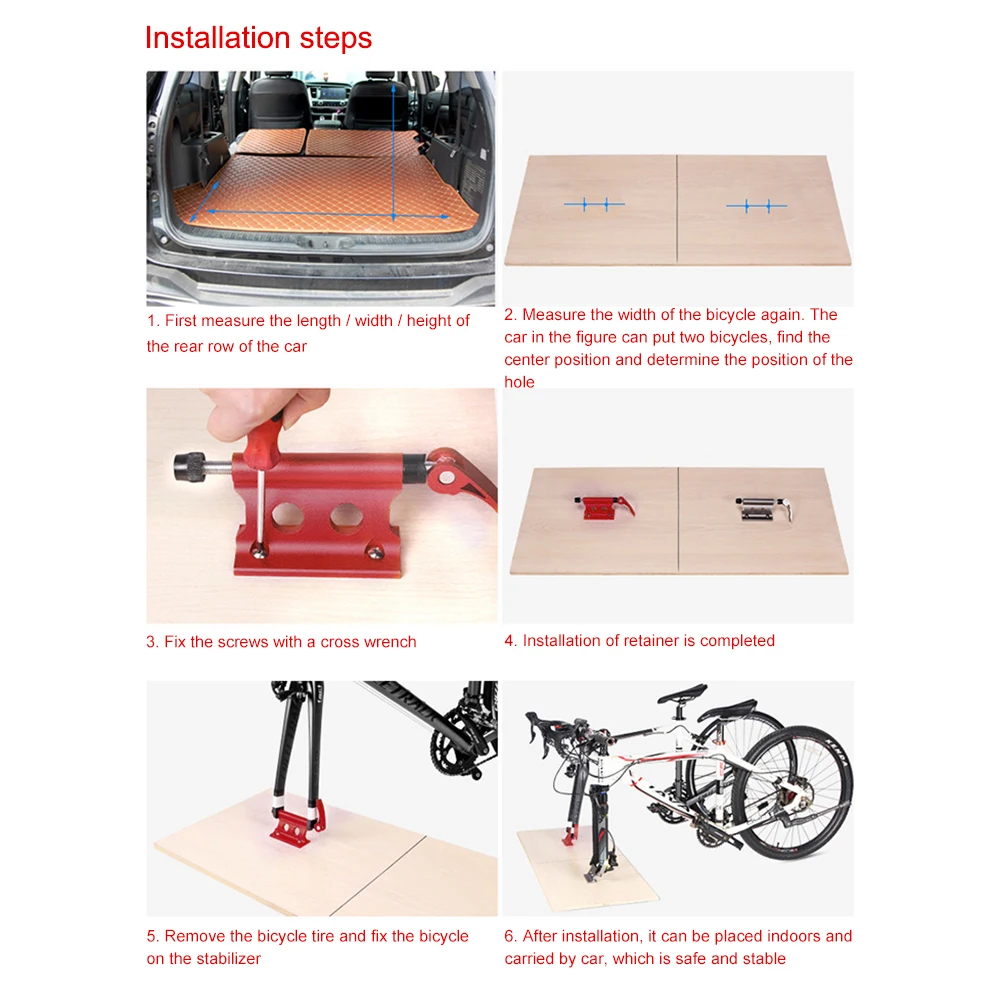 Installation steps

1. First measure the length / width / height of the rear row of the car

2. Measure the width of the bicycle again. The car in the figure can put two bicycles, find the center position and determine the position of the hole

3. Fix the screws with a cross wrench

4. Installation of retainer is completed

5. Remove the bicycle tire and fix the bicycle on the stabilizer

6. After installation, it can be placed indoors and carried by car, which is safe and stable