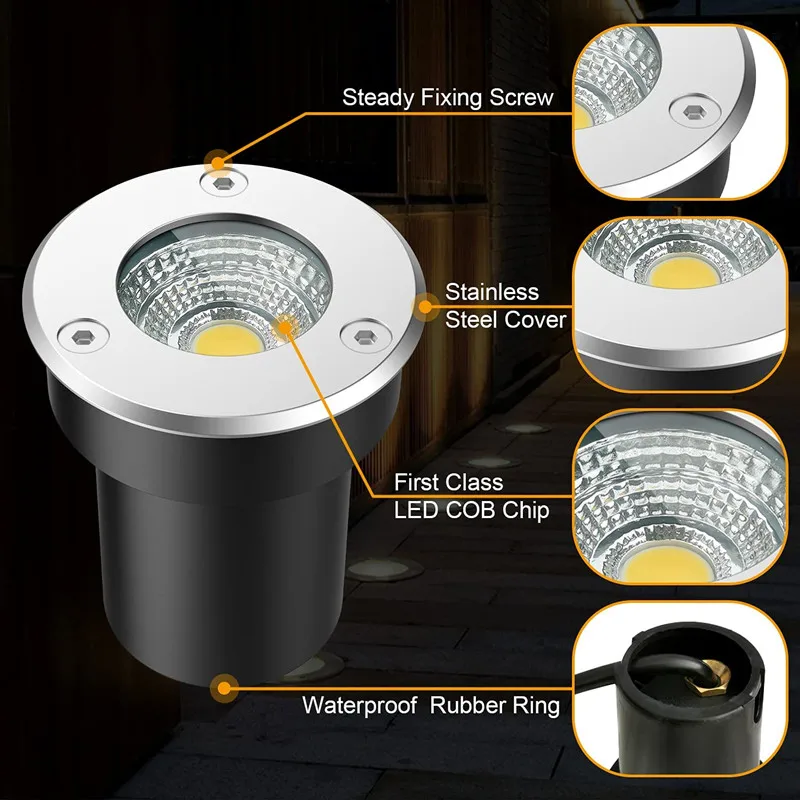 Steady Fixing Screw

Stainless Steel Cover

First Class LED COB Chip

Waterproof Rubber Ring