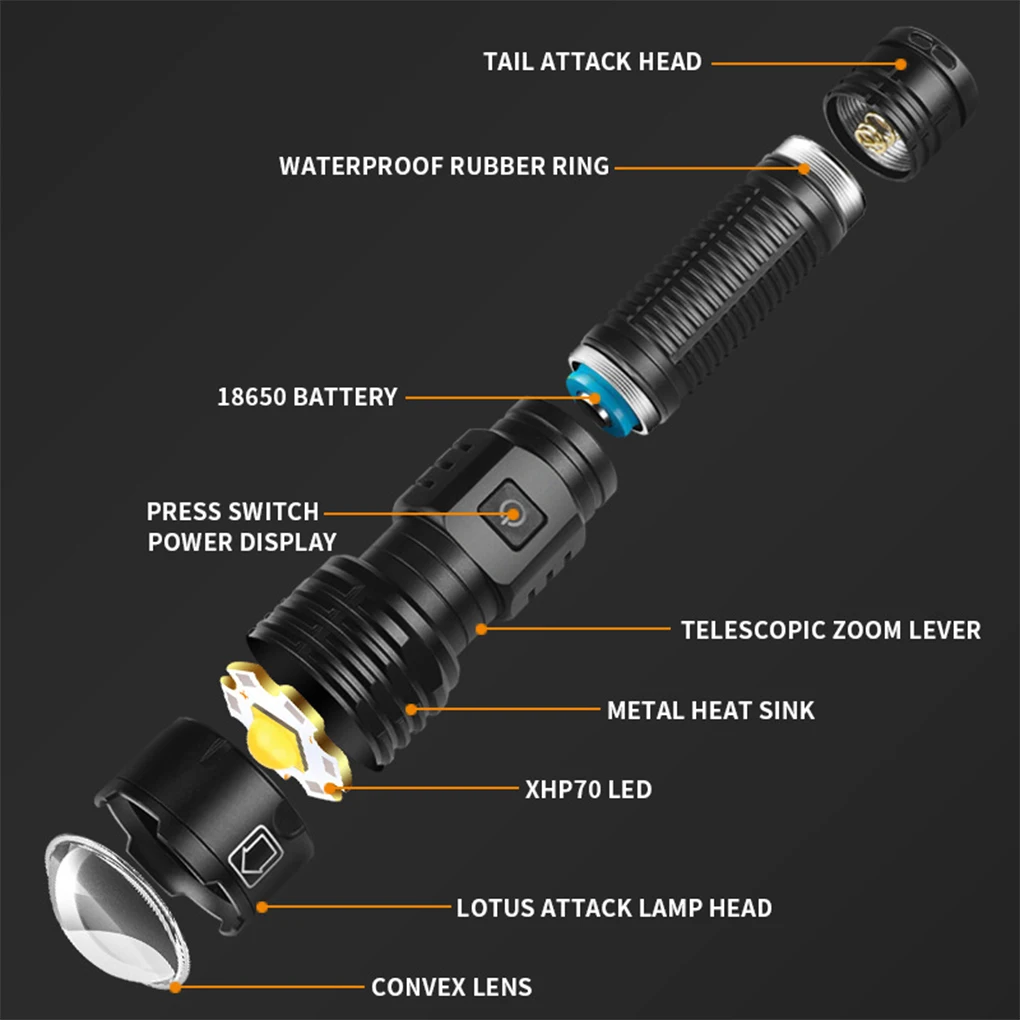 TAIL ATTACK HEAD

WATERPROOF RUBBER RING

18650 BATTERY

PRESS SWITCH
POWER DISPLAY

TELESCOPIC ZOOM LEVER

METAL HEAT SINK

XHP70 LED

LOTUS ATTACK LAMP HEAD

CONVEX LENS