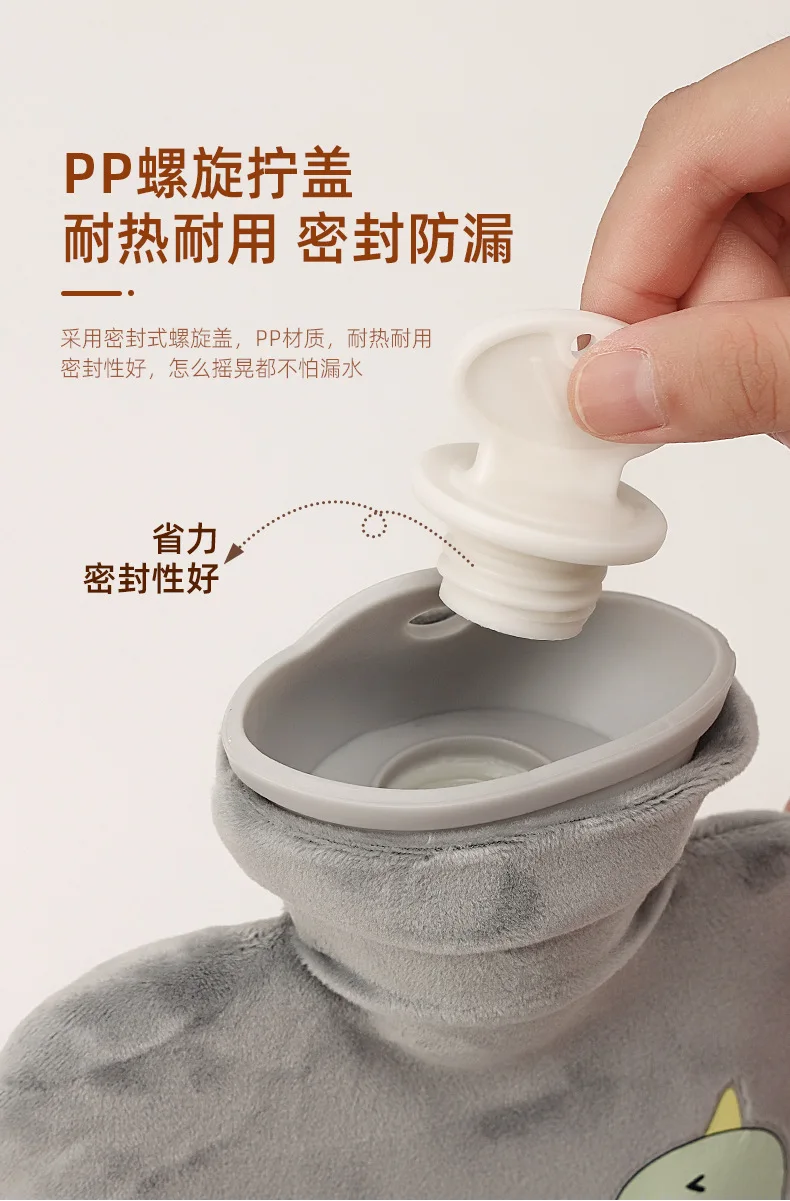 PP螺旋拧盖
耐热耐用 密封防漏

采用密封式螺旋盖，PP材质，耐热耐用
密封性好，怎么摇晃都不怕漏水

省力
密封性好