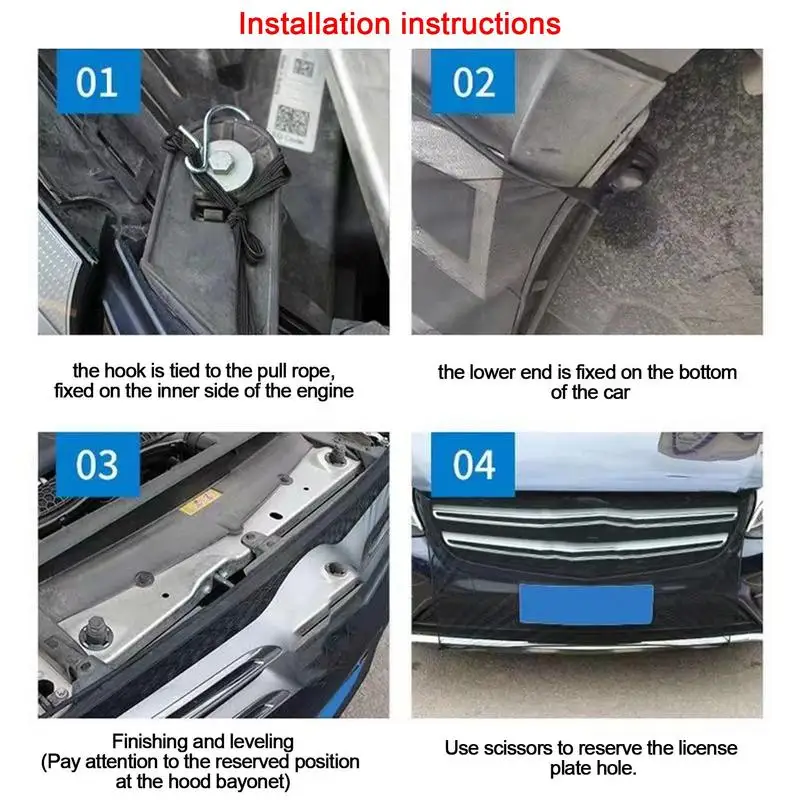 Installation instructions

01

the hook is tied to the pull rope, fixed on the inner side of the engine

02

the lower end is fixed on the bottom of the car

03

Finishing and leveling (Pay attention to the reserved position at the hood bayonet)

04

Use scissors to reserve the license plate hole.