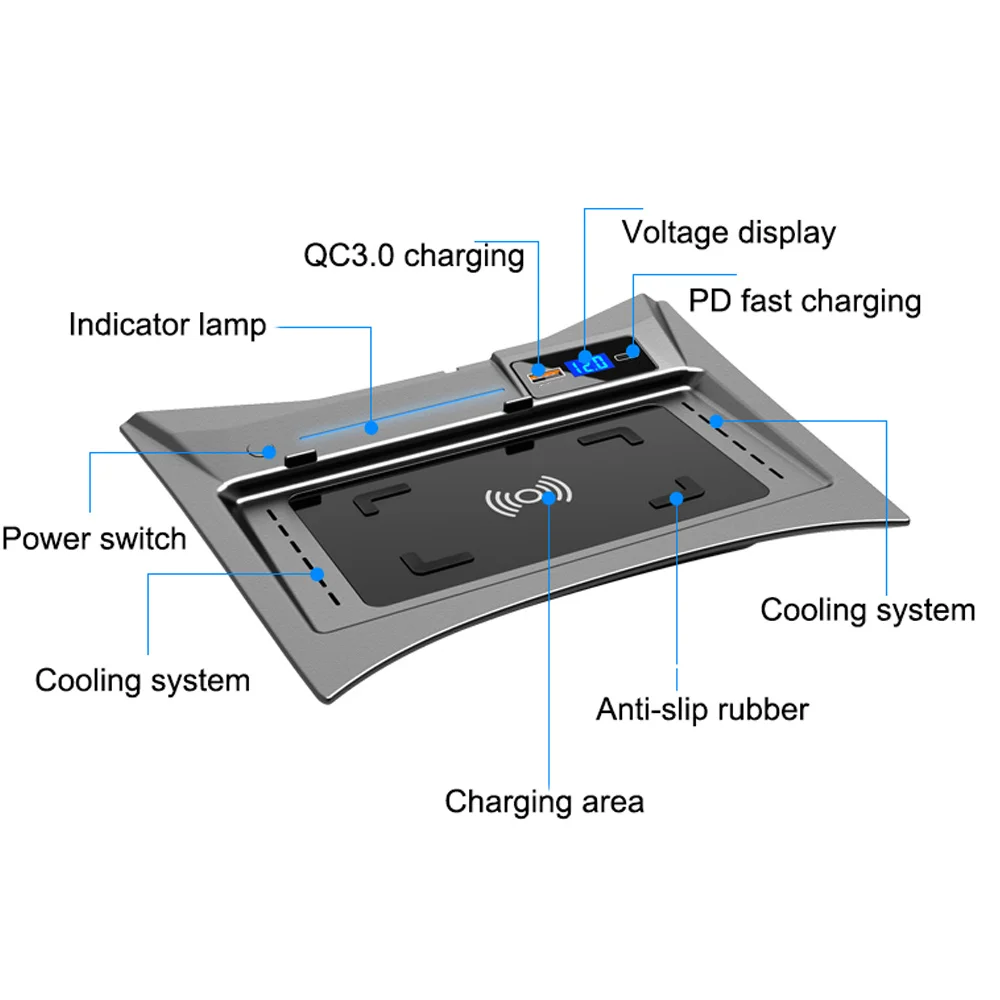 Voltage display

QC3.0 charging

PD fast charging

Indicator lamp

12.0

Power switch

Cooling system

Cooling system

Anti-slip rubber

Charging area