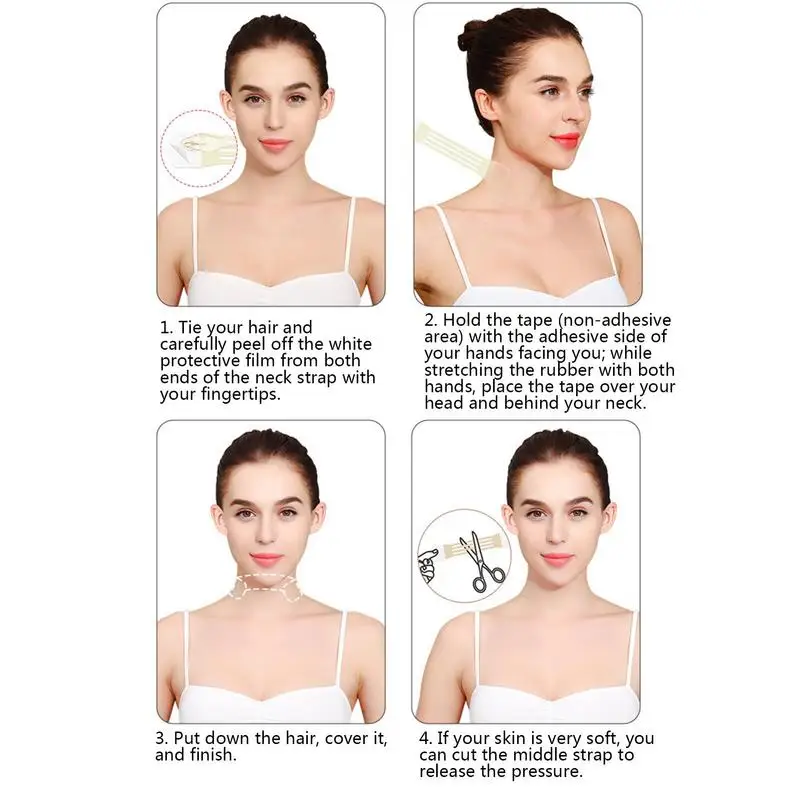 1. Tie your hair and carefully peel off the white protective film from both ends of the neck strap with your fingertips.

2. Hold the tape (non-adhesive area) with the adhesive side of your hands facing you; while stretching the rubber with both hands, place the tape over your head and behind your neck.

3. Put down the hair, cover it, and finish.

4. If your skin is very soft, you can cut the middle strap to release the pressure.