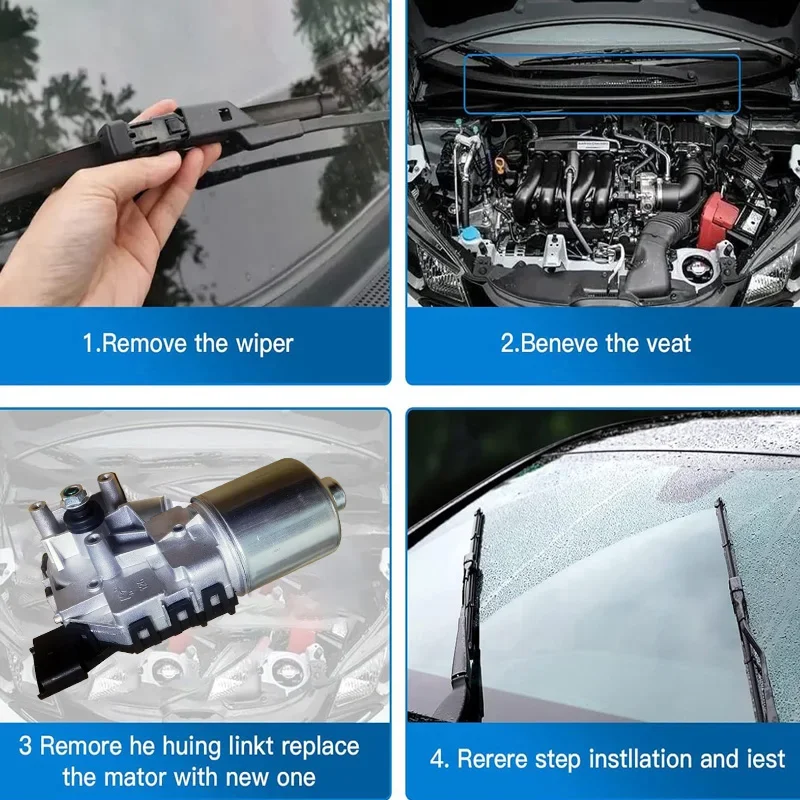 1.Remove the wiper

2.Beneve the veat

3 Remore he huing linkt replace the mator with new one

4. Rerere step instllation and iest