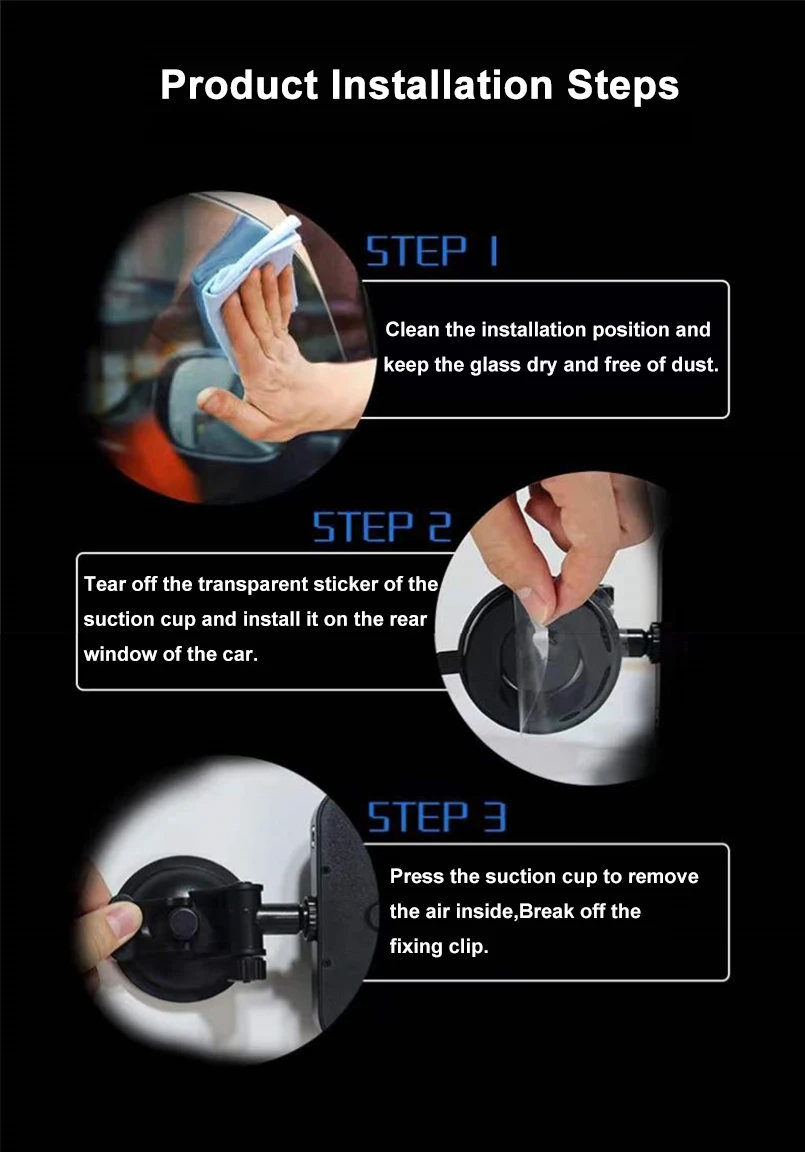 Product Installation Steps

STEP 1

Clean the installation position and keep the glass dry and free of dust.

STEP 2

Tear off the transparent sticker of the suction cup and install it on the rear window of the car.

STEP 3

Press the suction cup to remove the air inside,Break off the fixing clip.