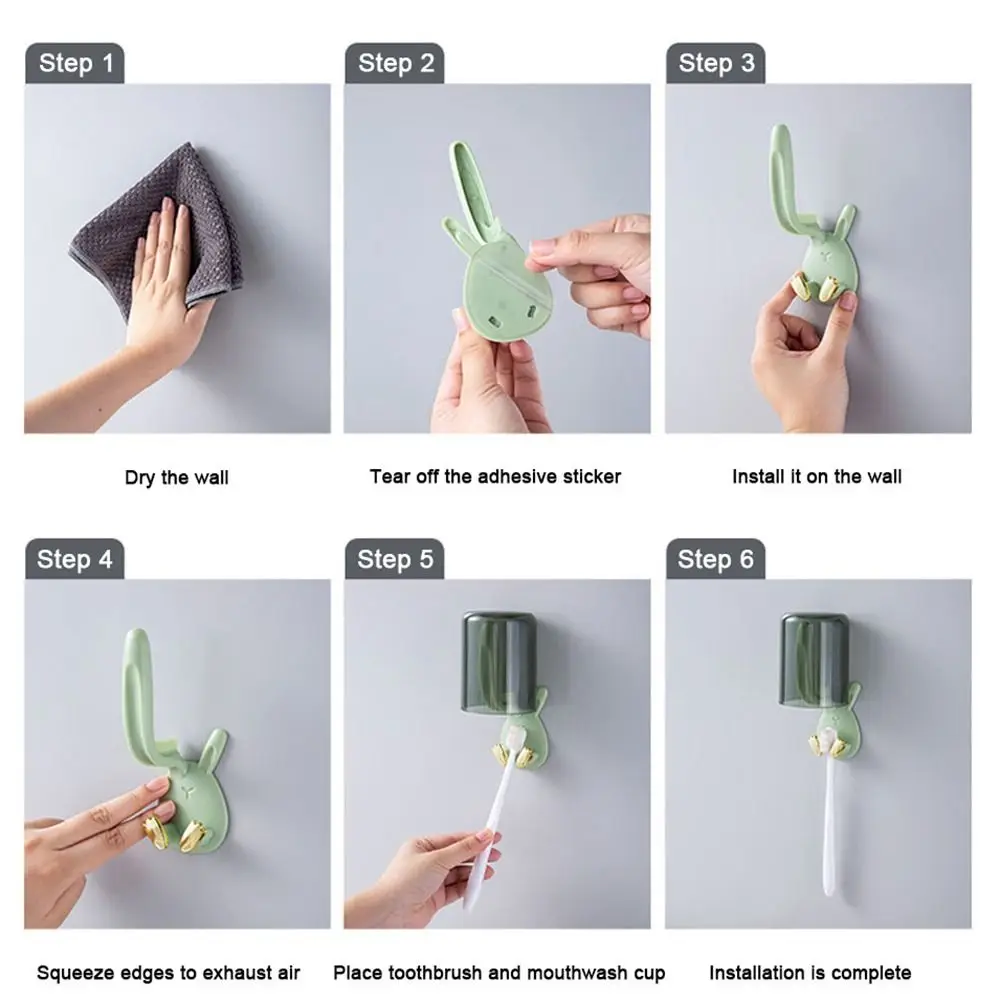 Step 1

Dry the wall

Step 2

Tear off the adhesive sticker

Step 3

Install it on the wall

Step 4

Squeeze edges to exhaust air

Step 5

Place toothbrush and mouthwash cup

Step 6

Installation is complete