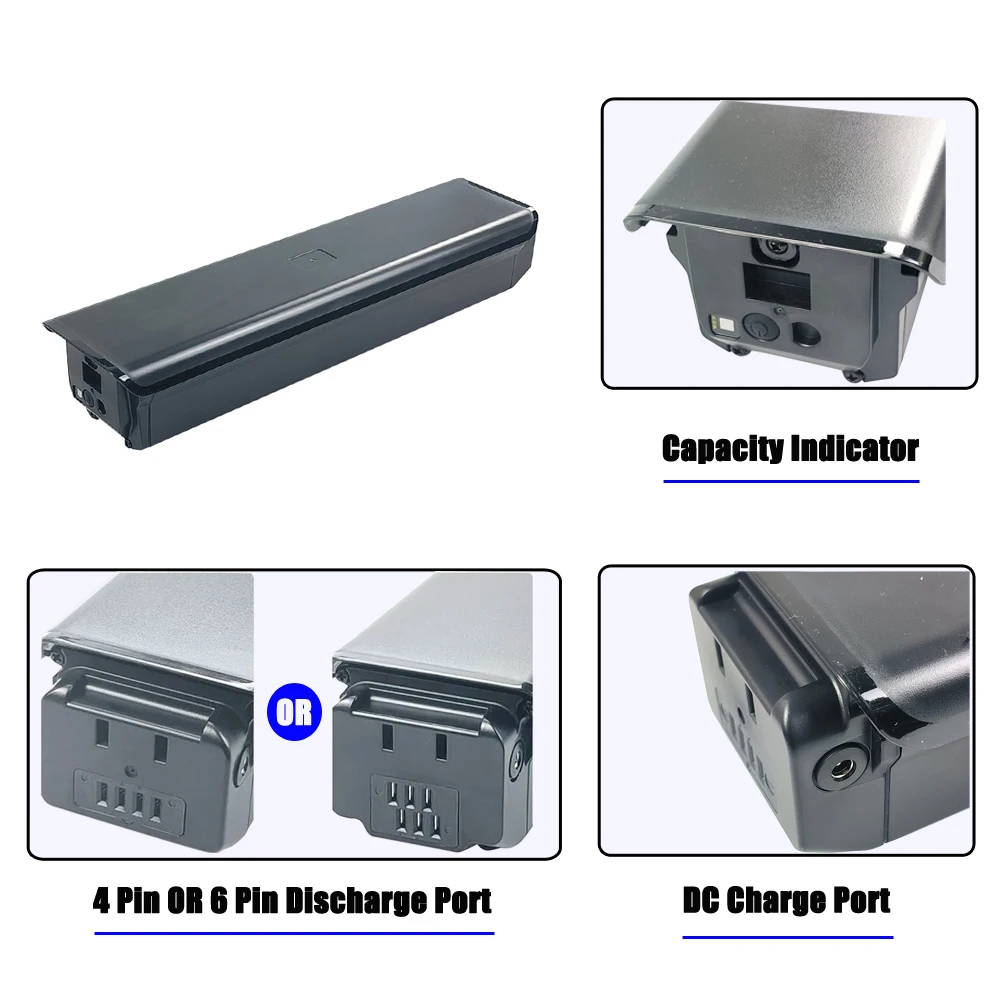 Capacity Indicator

OR

4 Pin OR 6 Pin Discharge Port

DC Charge Port