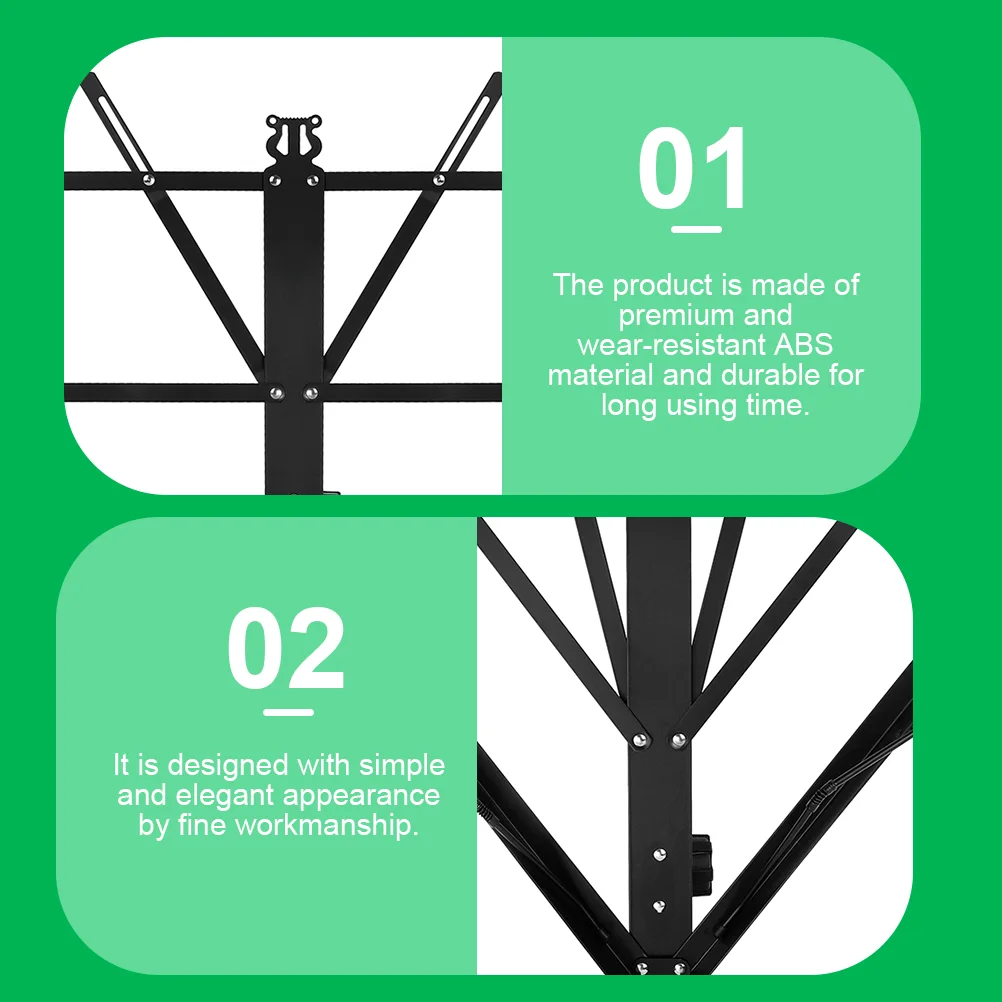 01

The product is made of premium and wear-resistant ABS material and durable for long using time.

02

It is designed with simple and elegant appearance by fine workmanship.