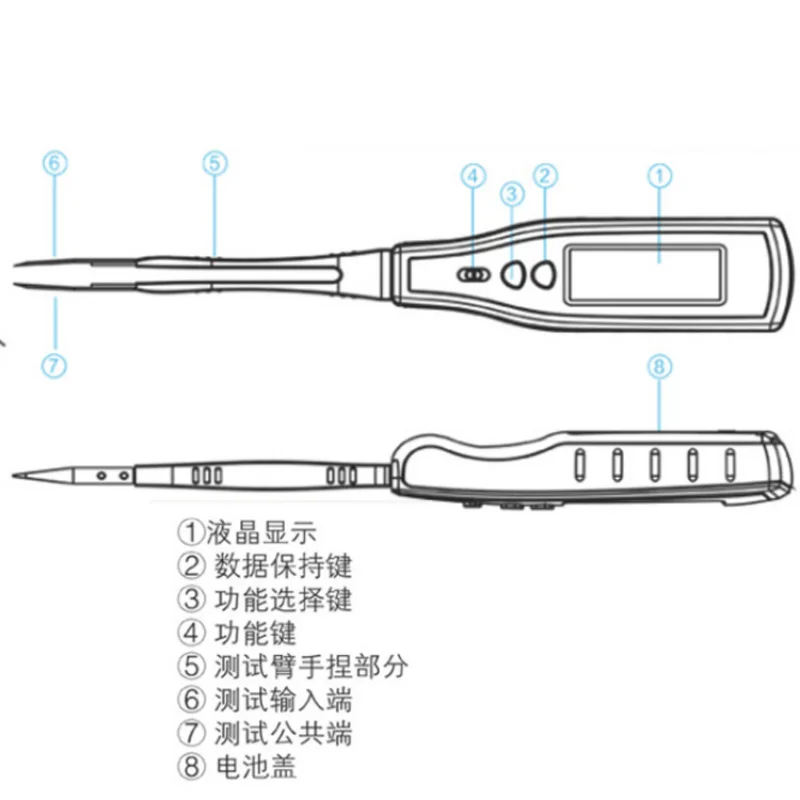 ⑥ ⑤ ④ ③ ② ①

⑦

⑧

①液晶显示
② 数据保持键
③ 功能选择键
④ 功能键
⑤ 测试臂手捏部分
⑥ 测试输入端
⑦ 测试公共端
⑧ 电池盖