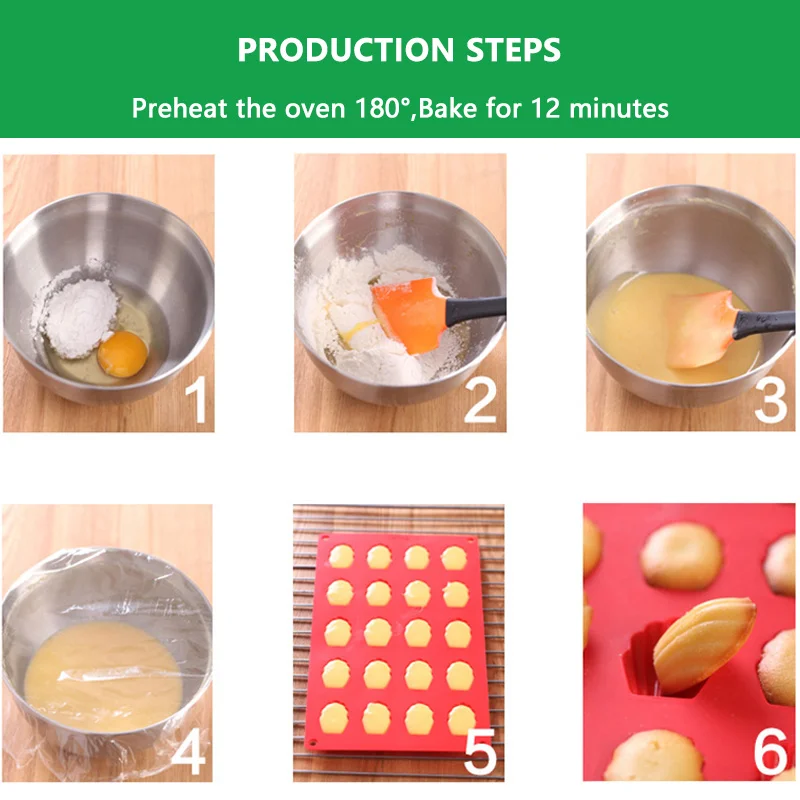 PRODUCTION STEPS

Preheat the oven 180°,Bake for 12 minutes

1

2

3

4

5

6