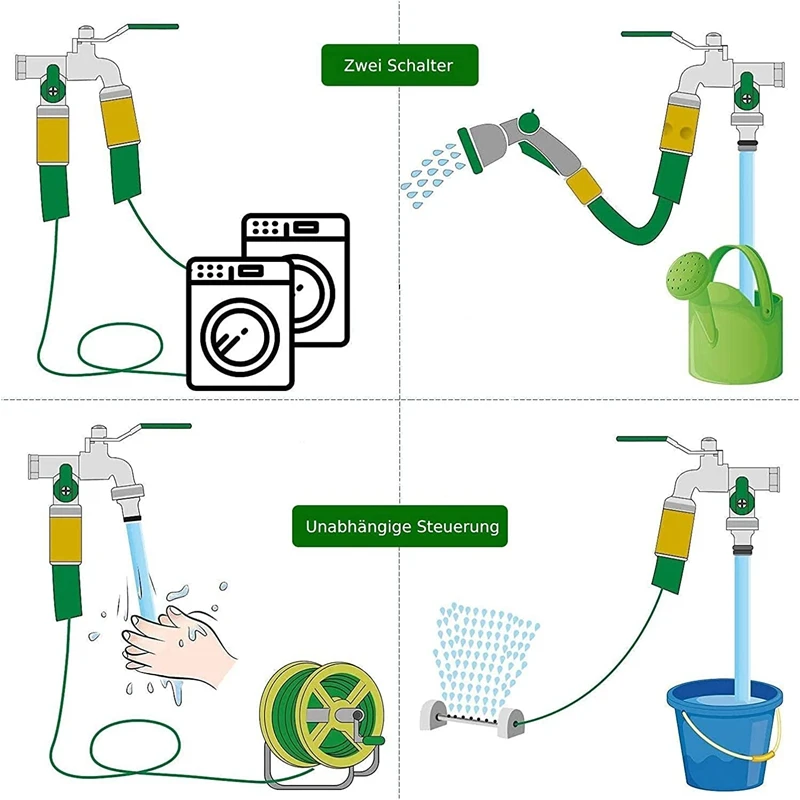 Zwei Schalter

Unabhängige Steuerung