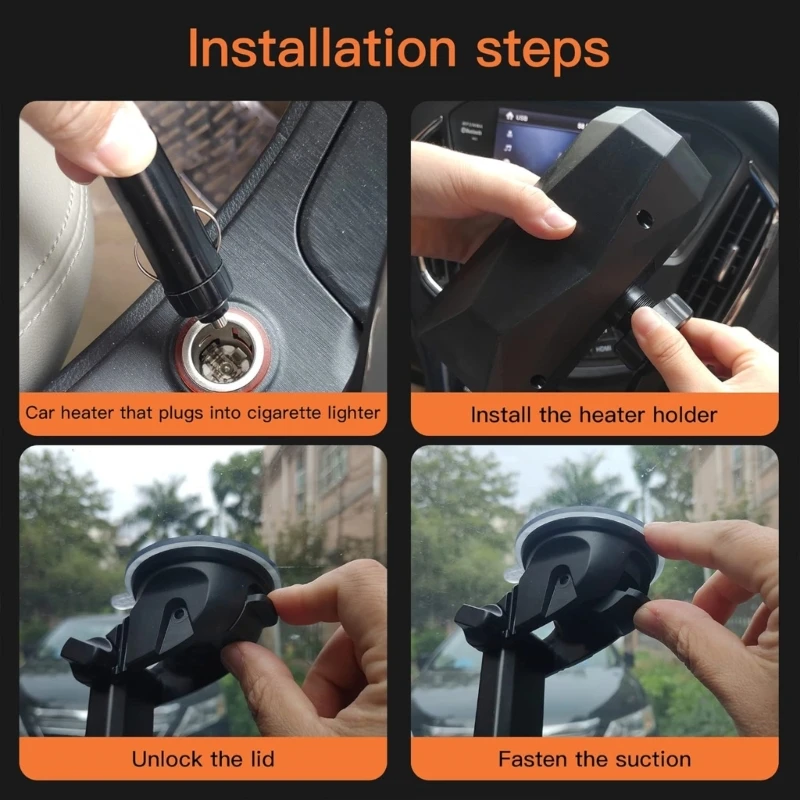 Installation steps

Car heater that plugs into cigarette lighter

Install the heater holder

Unlock the lid

Fasten the suction