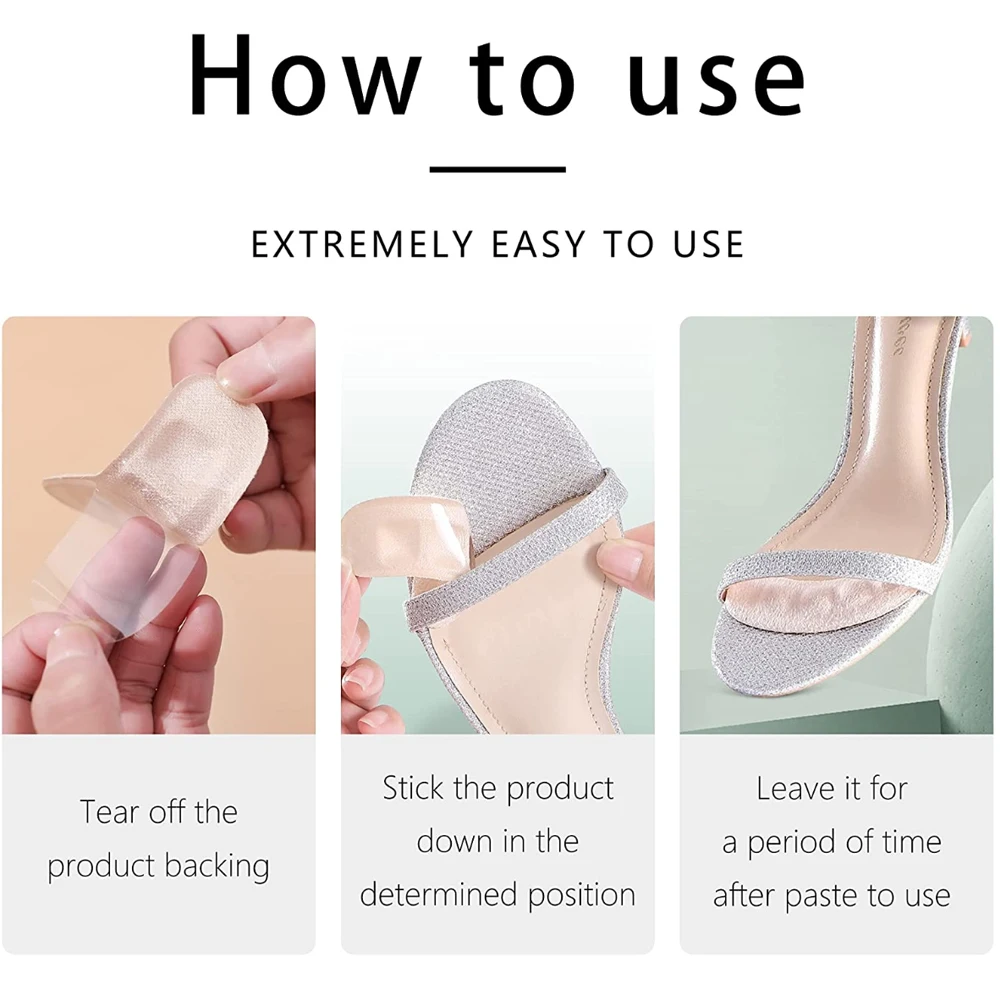 How to use

EXTREMELY EASY TO USE

Tear off the product backing

Stick the product down in the determined position

Leave it for a period of time after paste to use