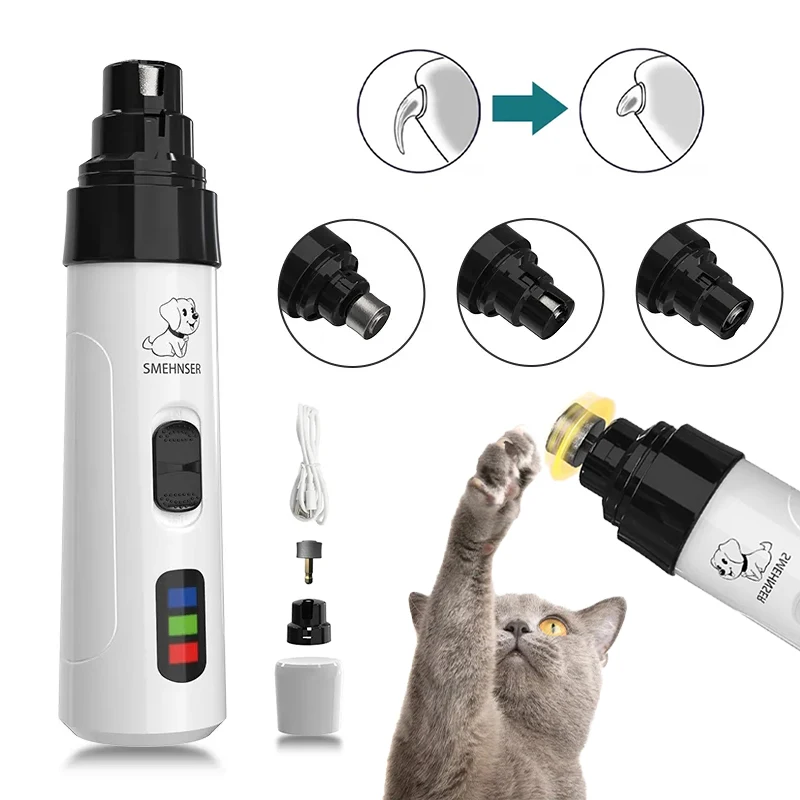 SMEHNSER

SMEHNSER