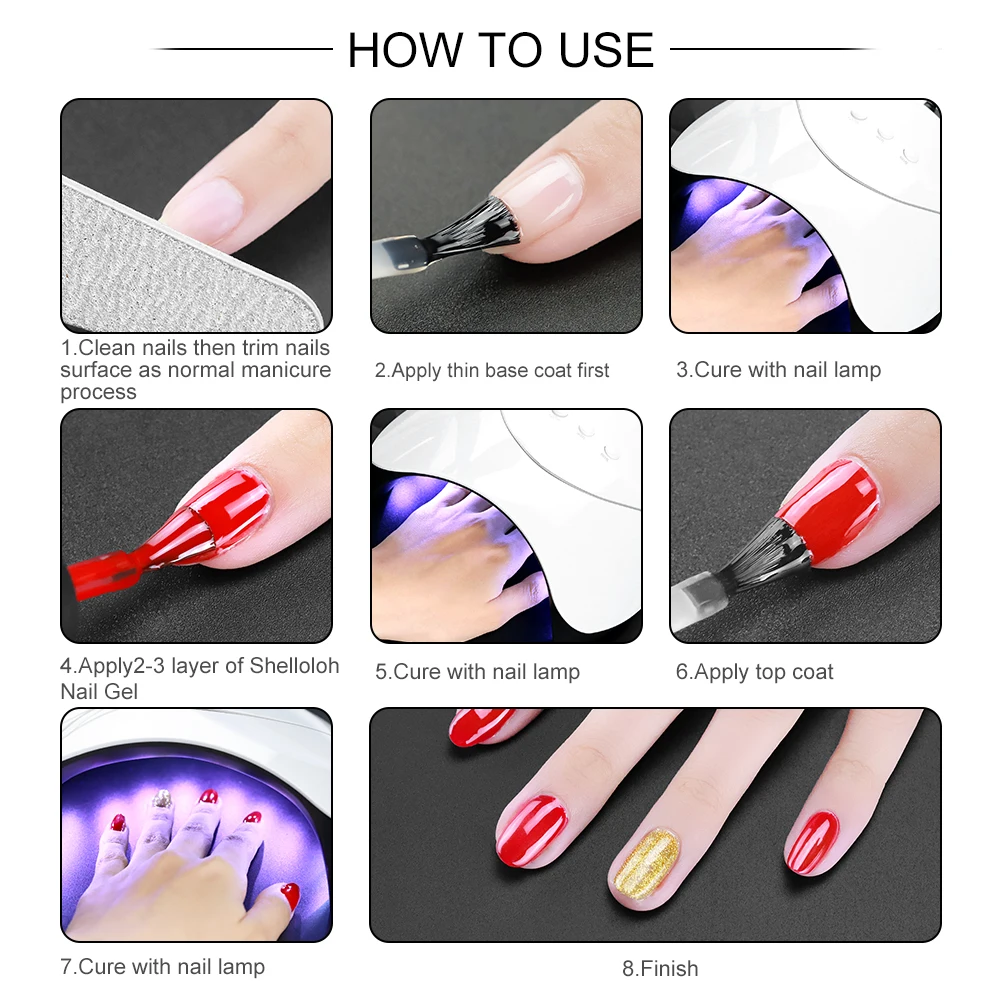 HOW TO USE

1.Clean nails then trim nails surface as normal manicure process

2.Apply thin base coat first

3.Cure with nail lamp

4.Apply2-3 layer of Shelloloh Nail Gel

5.Cure with nail lamp

6.Apply top coat

7.Cure with nail lamp

8.Finish