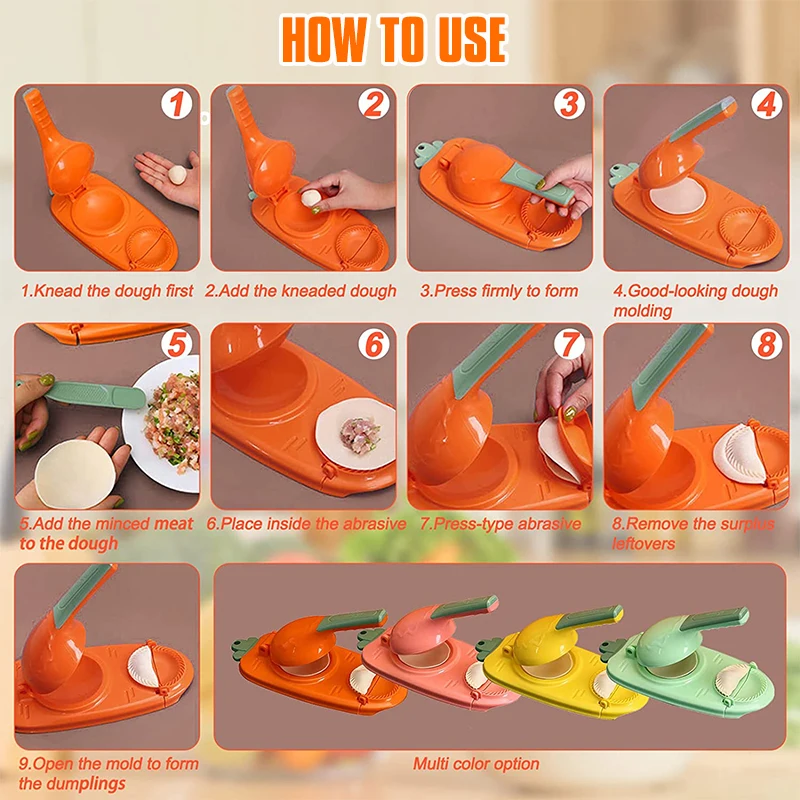 HOW TO USE

1

1.Knead the dough first

2

2.Add the kneaded dough

3

3.Press firmly to form

4

4.Good-looking dough molding

5

5.Add the minced meat to the dough

6

6.Place inside the abrasive

7

7.Press-type abrasive

8

8.Remove the surplus leftovers

9.Open the mold to form the dumplings

Multi color option