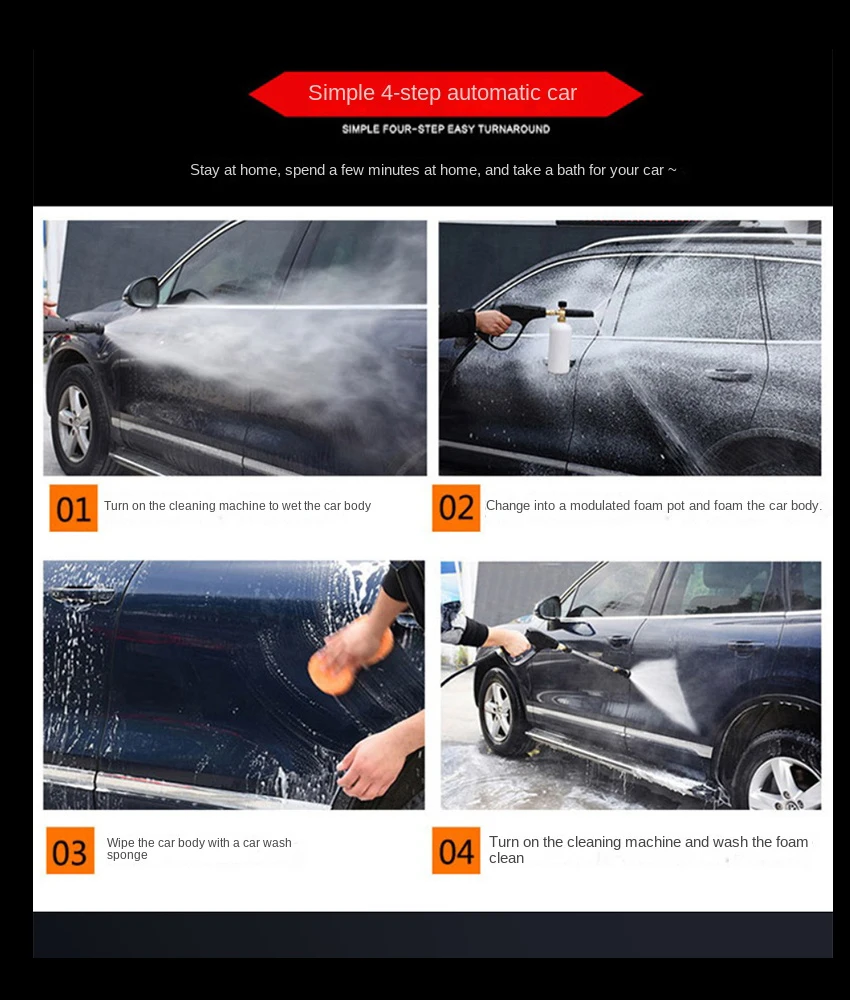 Simple 4-step automatic car

SIMPLE FOUR-STEP EASY TURNAROUND

Stay at home, spend a few minutes at home, and take a bath for your car ~

01 Turn on the cleaning machine to wet the car body

02 Change into a modulated foam pot and foam the car body.

03 Wipe the car body with a car wash sponge

04 Turn on the cleaning machine and wash the foam clean