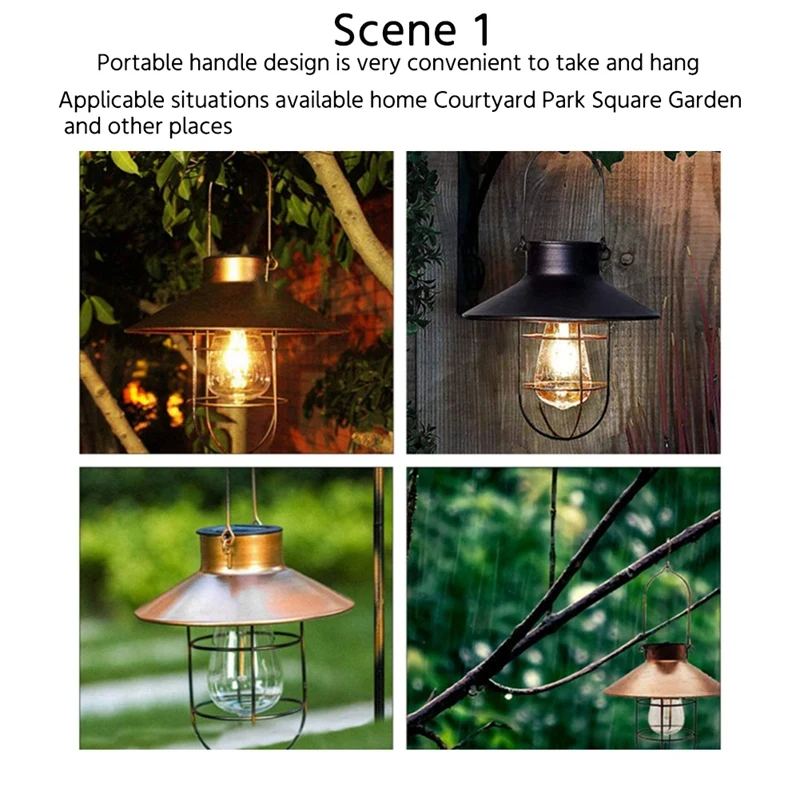 Scene 1

Portable handle design is very convenient to take and hang

Applicable situations available home Courtyard Park Square Garden and other places