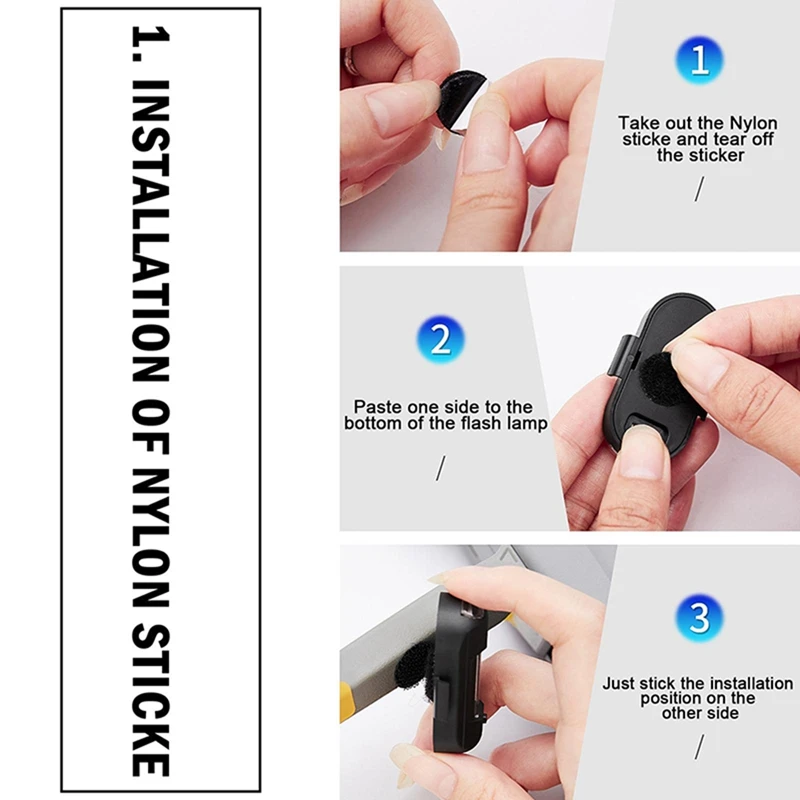 1. INSTALLATION OF NYLON STICKE

1

Take out the Nylon sticke and tear off the sticker

/

2

Paste one side to the bottom of the flash lamp

/

3

Just stick the installation position on the other side

/