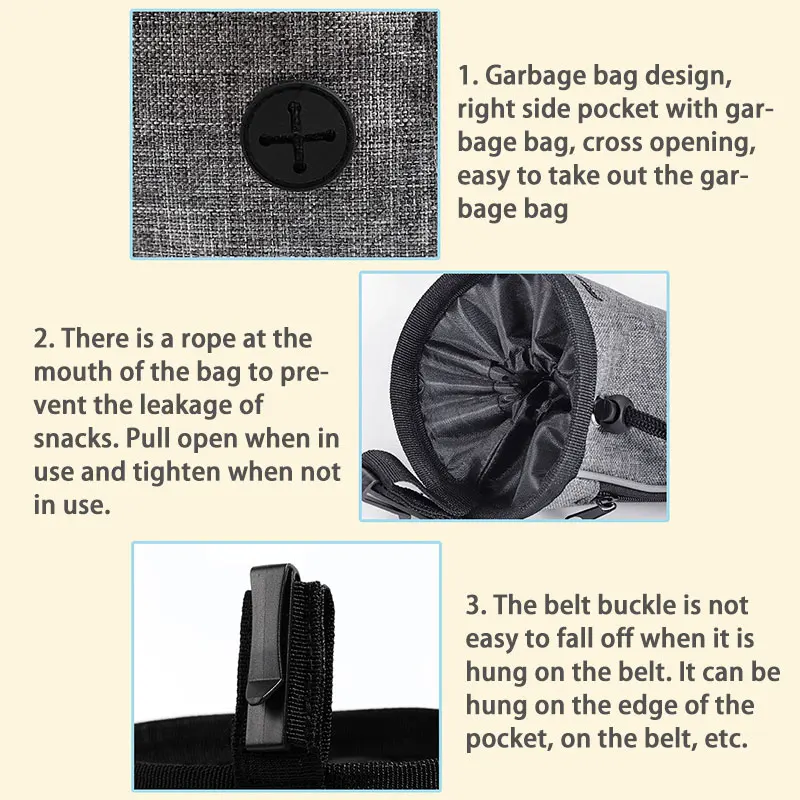 1. Garbage bag design, right side pocket with garbage bag, cross opening, easy to take out the garbage bag

2. There is a rope at the mouth of the bag to prevent the leakage of snacks. Pull open when in use and tighten when not in use.

3. The belt buckle is not easy to fall off when it is hung on the belt. It can be hung on the edge of the pocket, on the belt, etc.