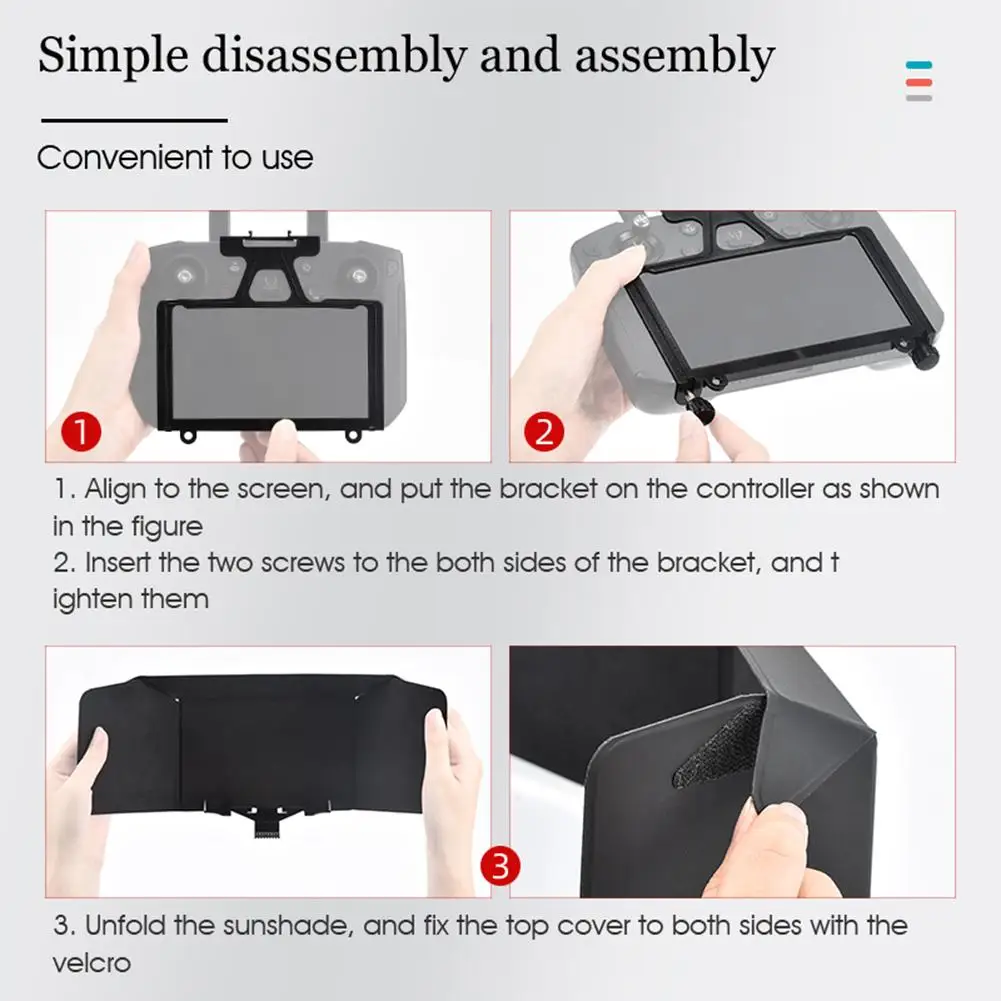 Simple disassembly and assembly

Convenient to use

1

2

1. Align to the screen, and put the bracket on the controller as shown in the figure
2. Insert the two screws to the both sides of the bracket, and t ighten them

3

3. Unfold the sunshade, and fix the top cover to both sides with the velcro