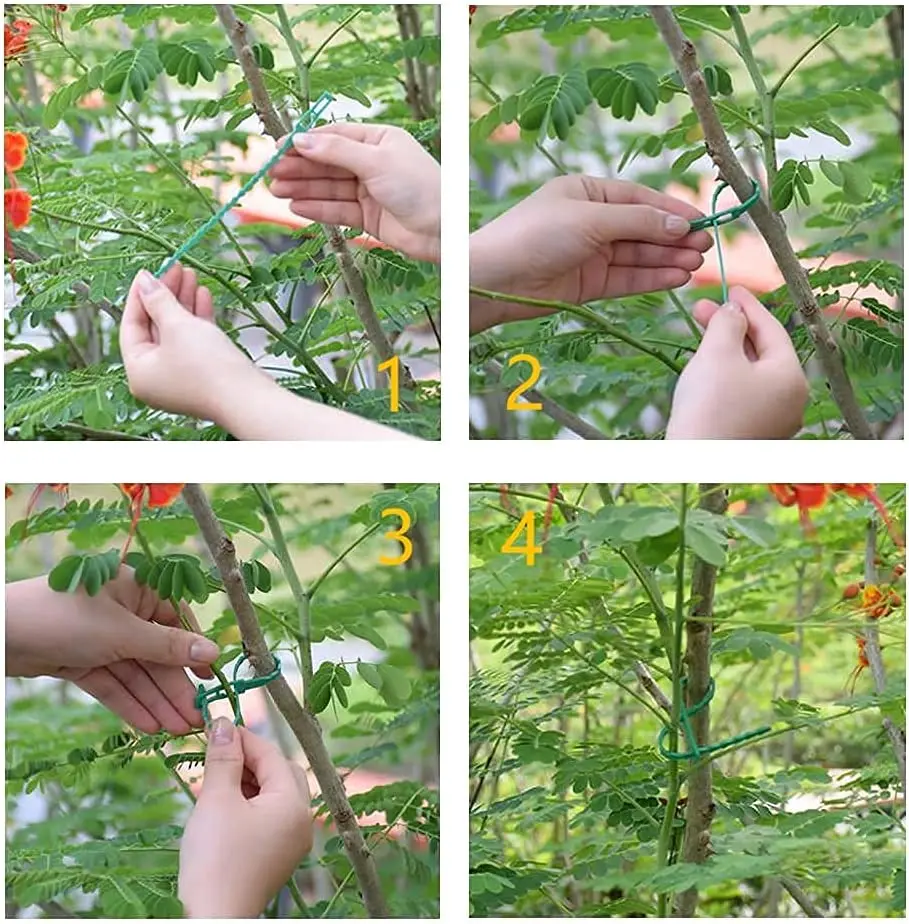 1

2

3

4