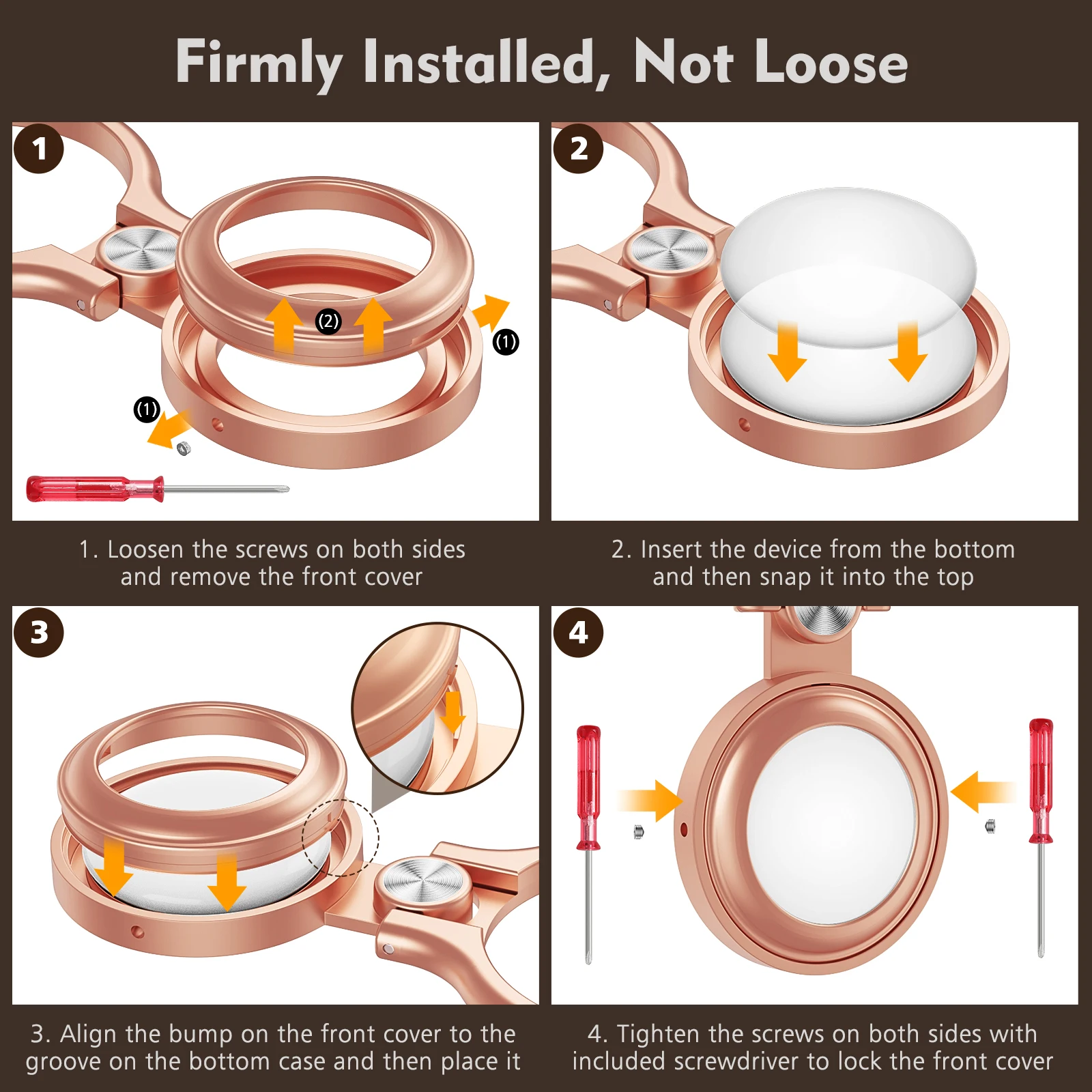 Firmly Installed, Not Loose

1

(2)

(1)

(1)

1. Loosen the screws on both sides and remove the front cover

2

2. Insert the device from the bottom and then snap it into the top

3

3. Align the bump on the front cover to the groove on the bottom case and then place it

4

4. Tighten the screws on both sides with included screwdriver to lock the front cover