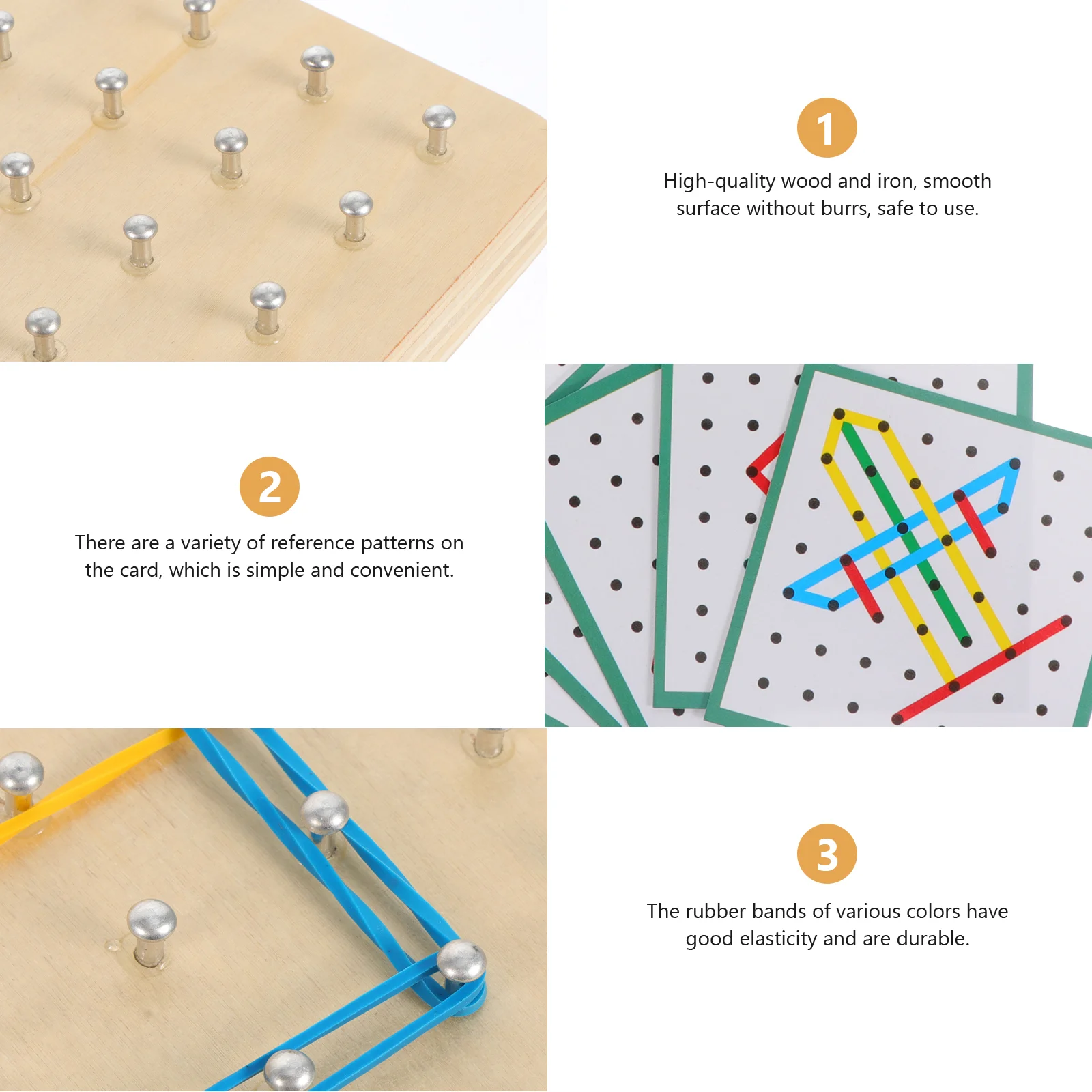 1

High-quality wood and iron, smooth surface without burrs, safe to use.

2

There are a variety of reference patterns on the card, which is simple and convenient.

3

The rubber bands of various colors have good elasticity and are durable.