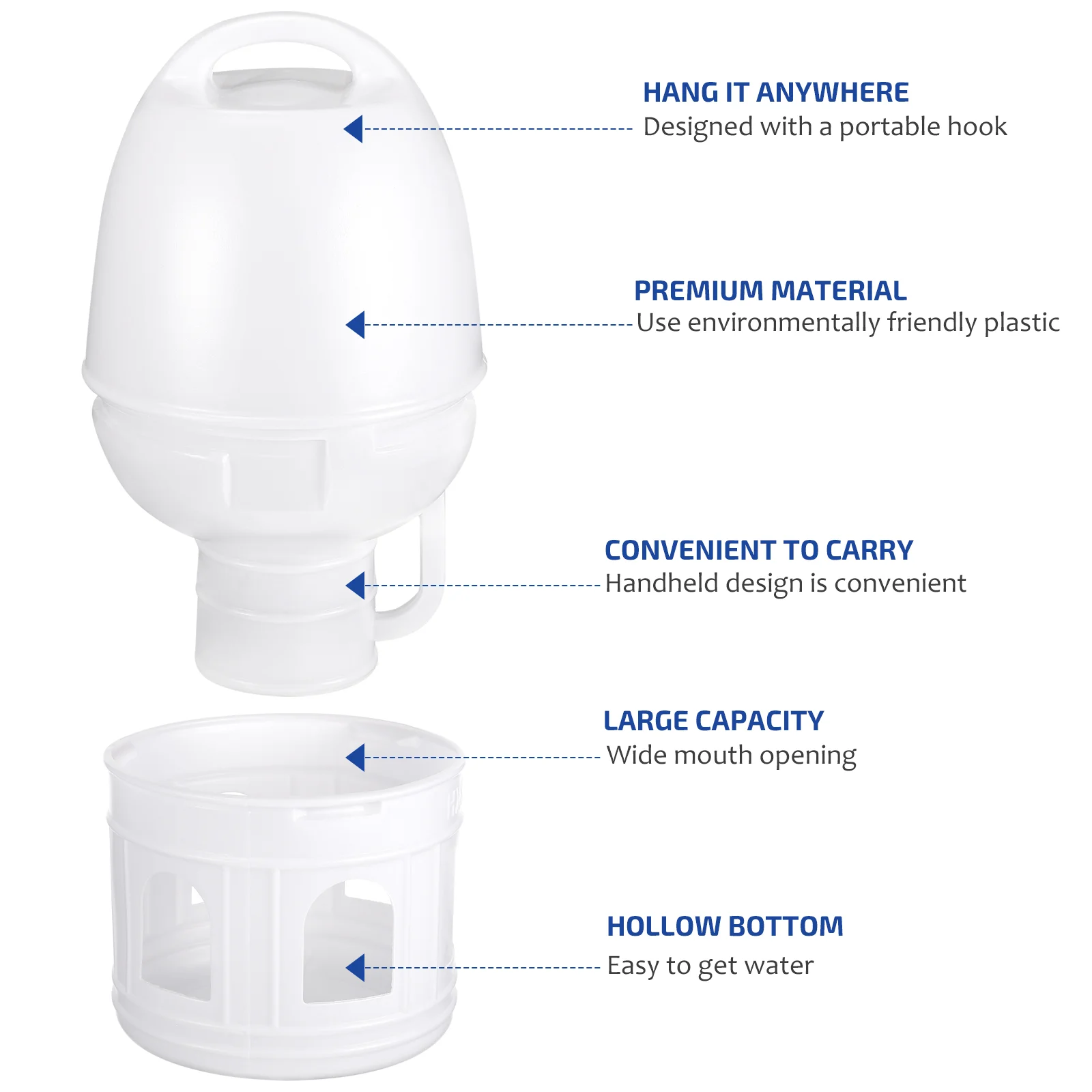 HANG IT ANYWHERE
Designed with a portable hook

PREMIUM MATERIAL
Use environmentally friendly plastic

CONVENIENT TO CARRY
Handheld design is convenient

LARGE CAPACITY
Wide mouth opening

HOLLOW BOTTOM
Easy to get water