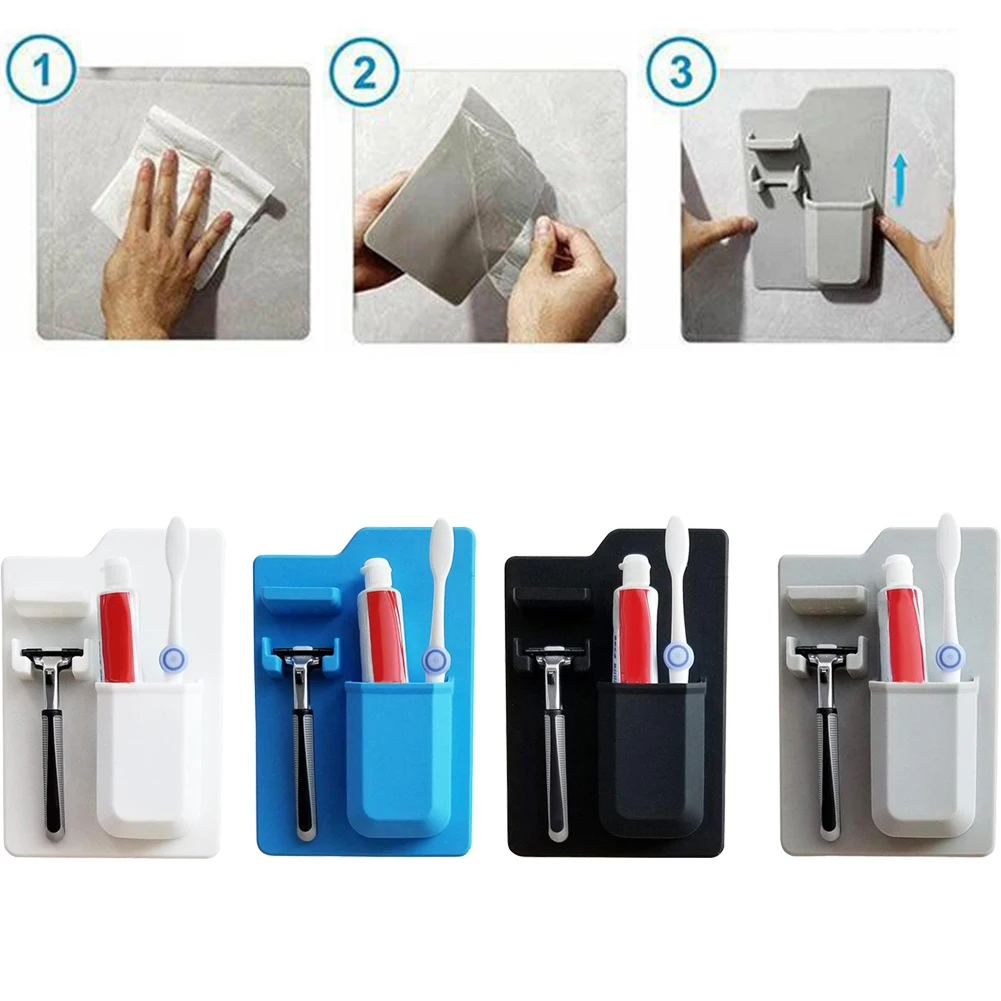 1
2
3