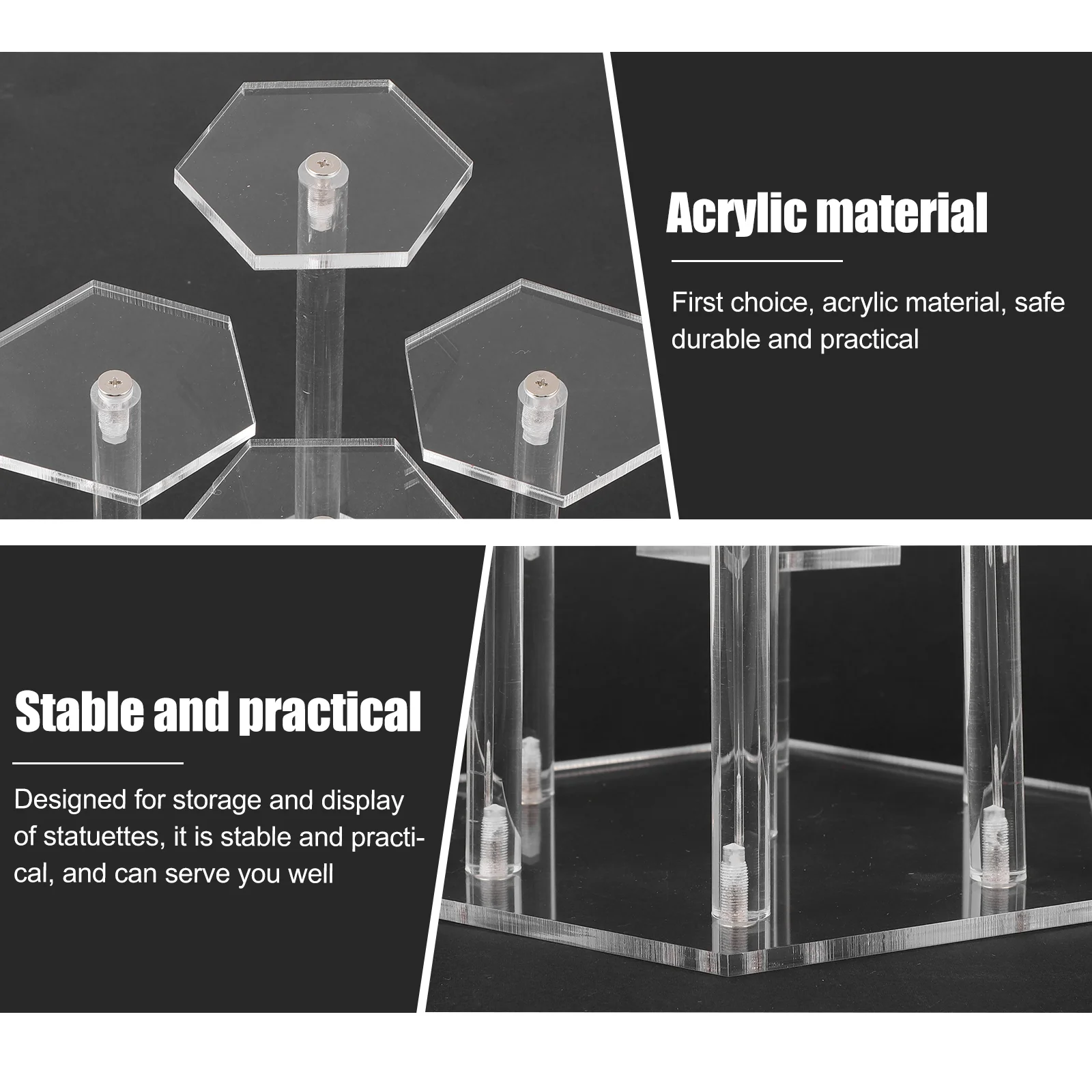 Acrylic material

First choice, acrylic material, safe durable and practical

Stable and practical

Designed for storage and display of statuettes, it is stable and practical, and can serve you well