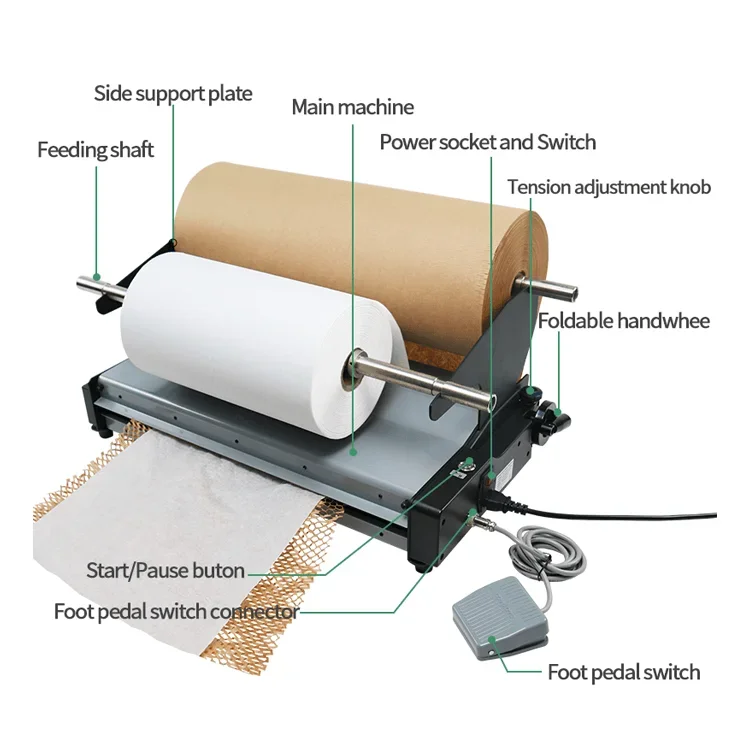 Side support plate
Main machine
Feeding shaft
Power socket and Switch
Tension adjustment knob
Foldable handwhee
Start/Pause buton
Foot pedal switch connector
Foot pedal switch