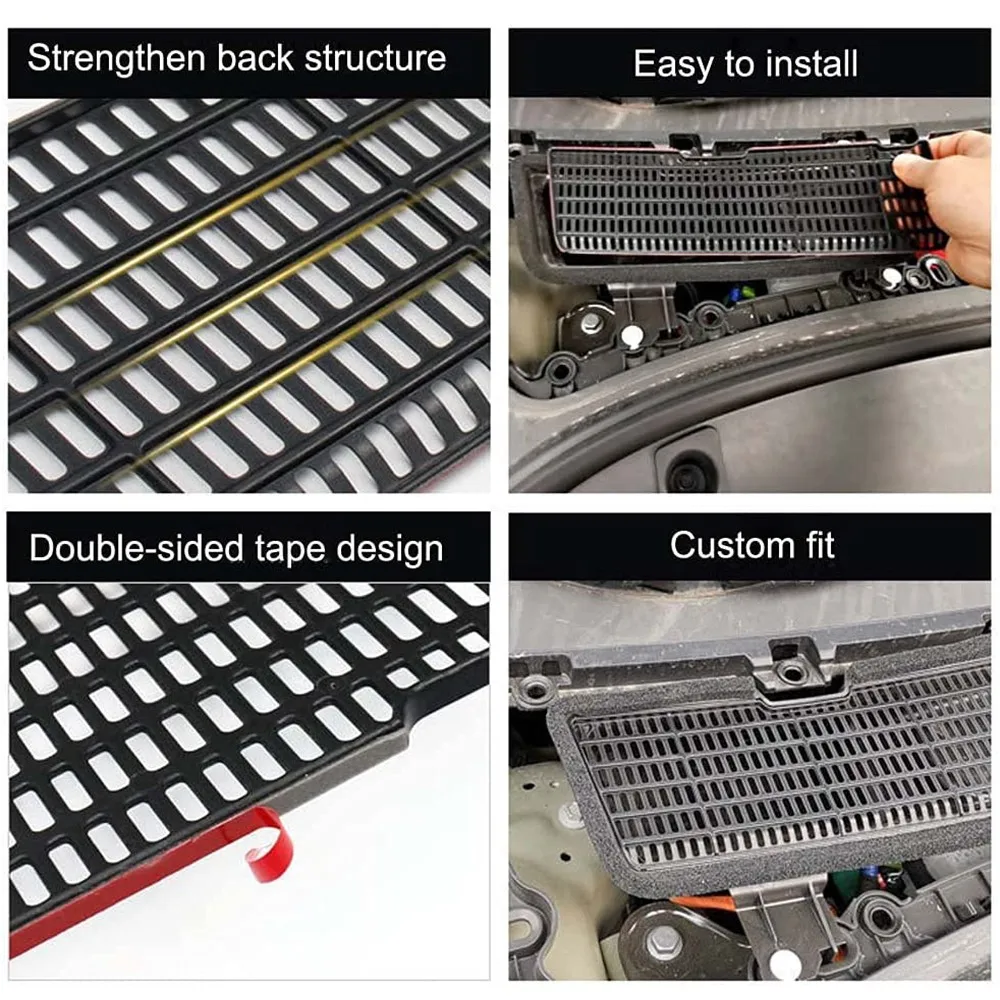 Strengthen back structure

Easy to install

Double-sided tape design

Custom fit