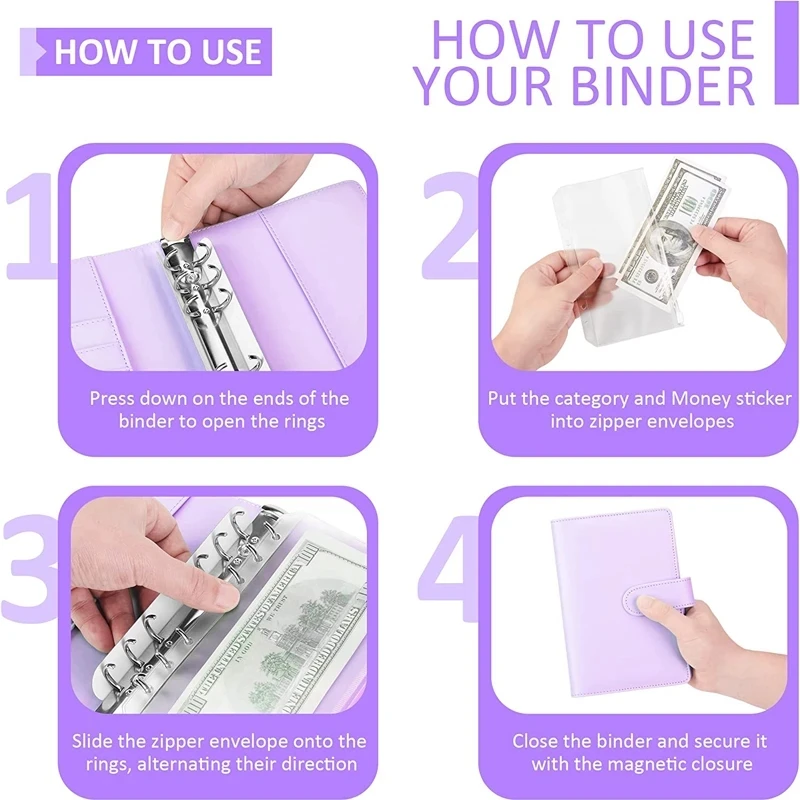 HOW TO USE

HOW TO USE YOUR BINDER

1

Press down on the ends of the binder to open the rings

2

Put the category and Money sticker into zipper envelopes

3

Slide the zipper envelope onto the rings, alternating their direction

4

Close the binder and secure it with the magnetic closure