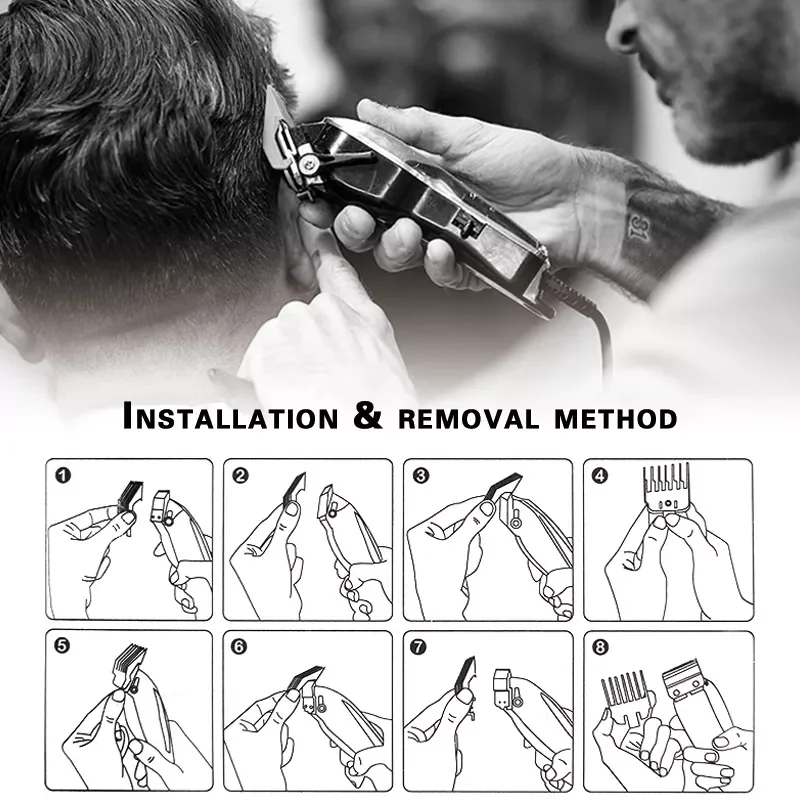 INSTALLATION & REMOVAL METHOD

1
2
3
4
5
6
7
8