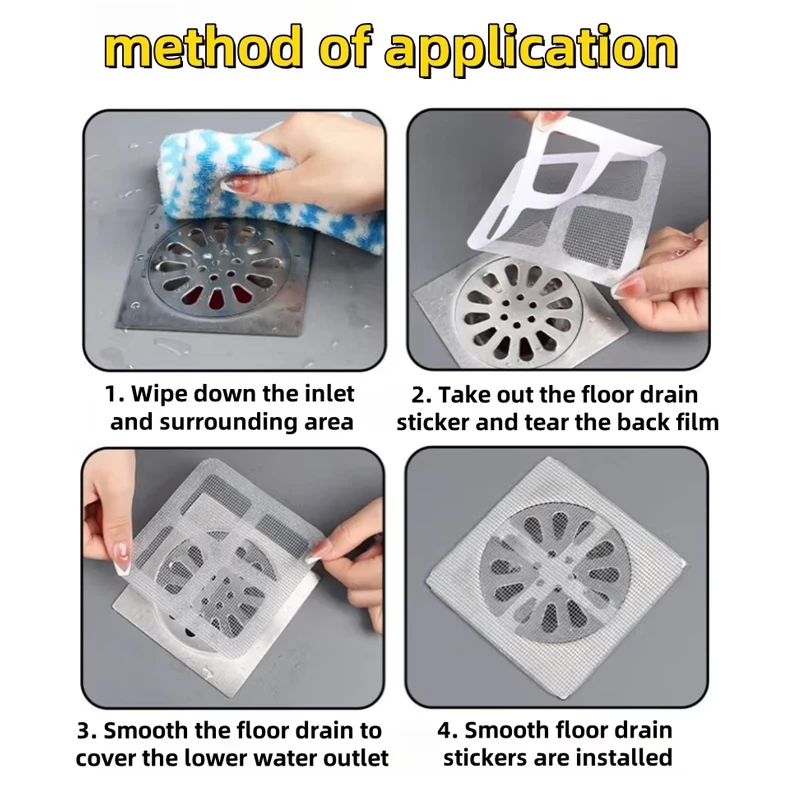 method of application

1. Wipe down the inlet and surrounding area

2. Take out the floor drain sticker and tear the back film

3. Smooth the floor drain to cover the lower water outlet

4. Smooth floor drain stickers are installed