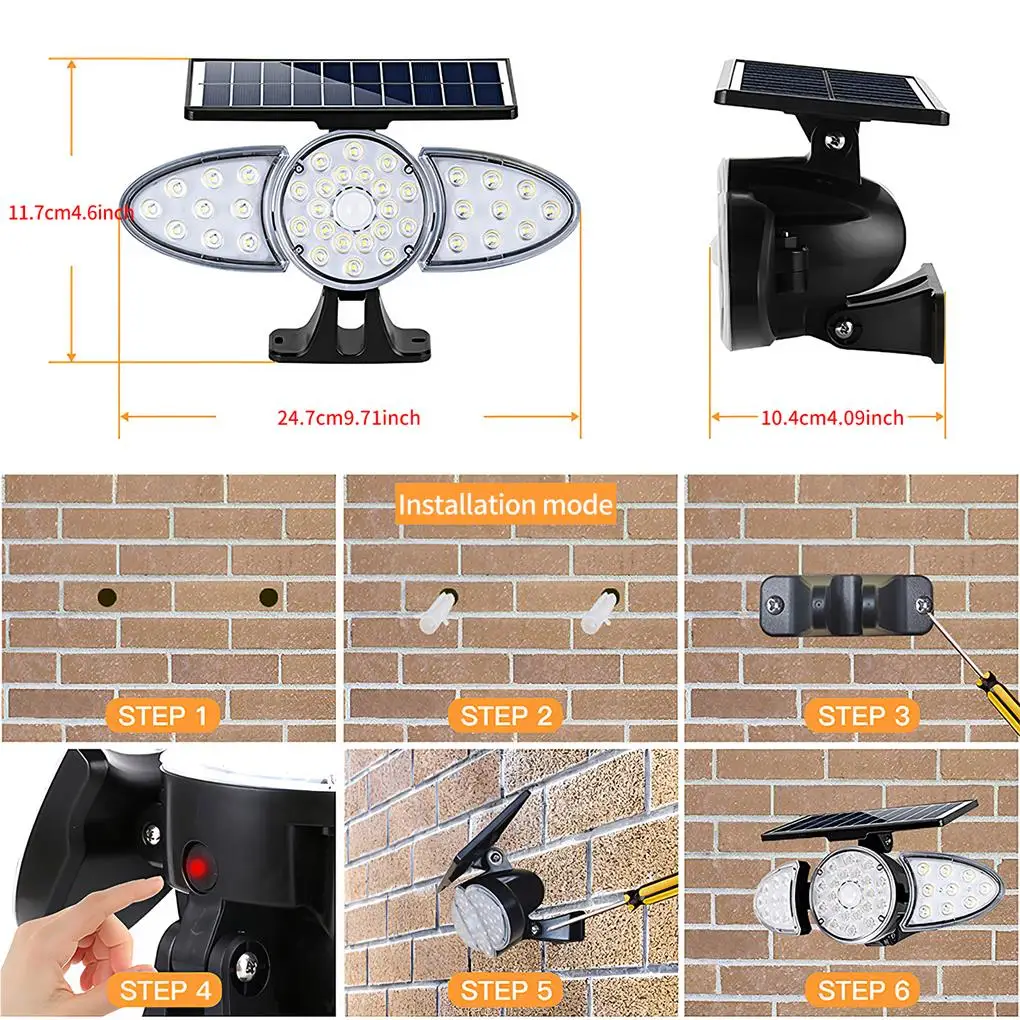 11.7cm4.6inch

24.7cm9.71inch

10.4cm4.09inch

Installation mode

STEP 1

STEP 2

STEP 3

STEP 4

STEP 5

STEP 6