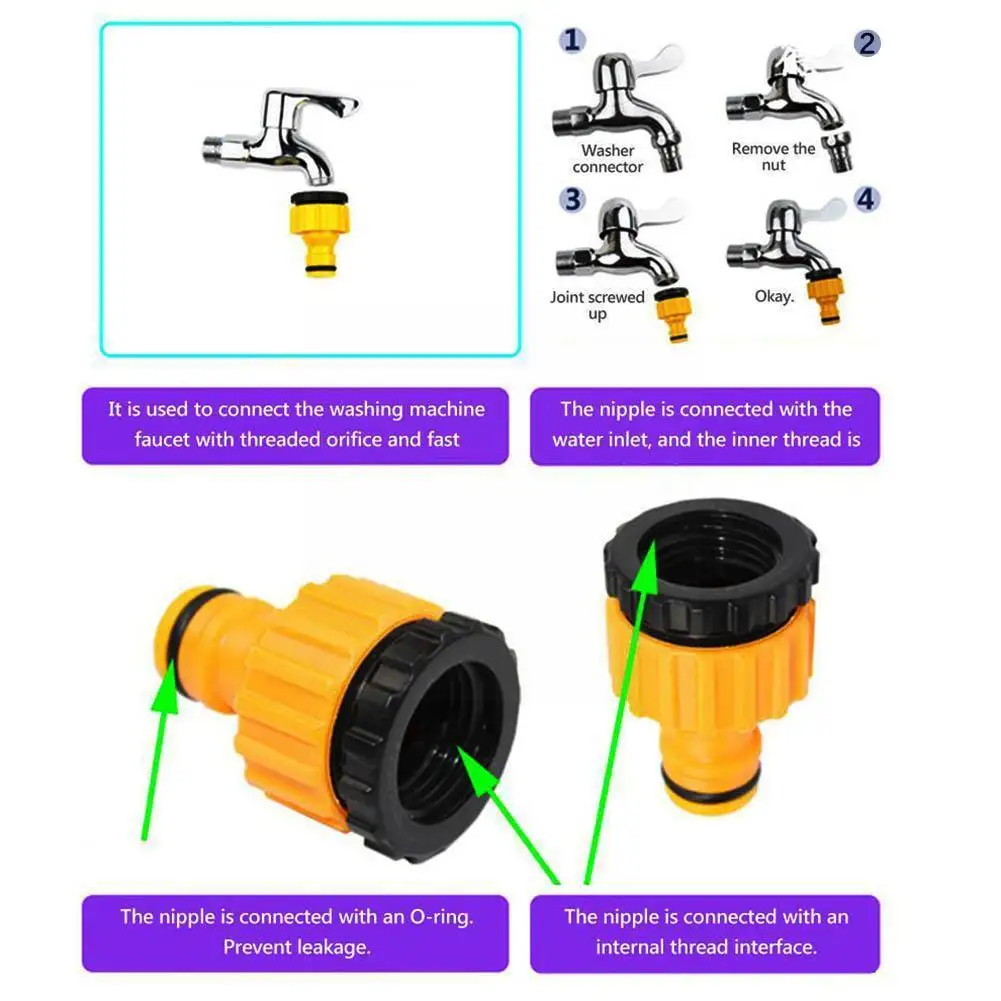 1
Washer connector

2
Remove the nut

3
Joint screwed up

4
Okay.

It is used to connect the washing machine faucet with threaded orifice and fast

The nipple is connected with the water inlet, and the inner thread is

The nipple is connected with an O-ring. Prevent leakage.

The nipple is connected with an internal thread interface.