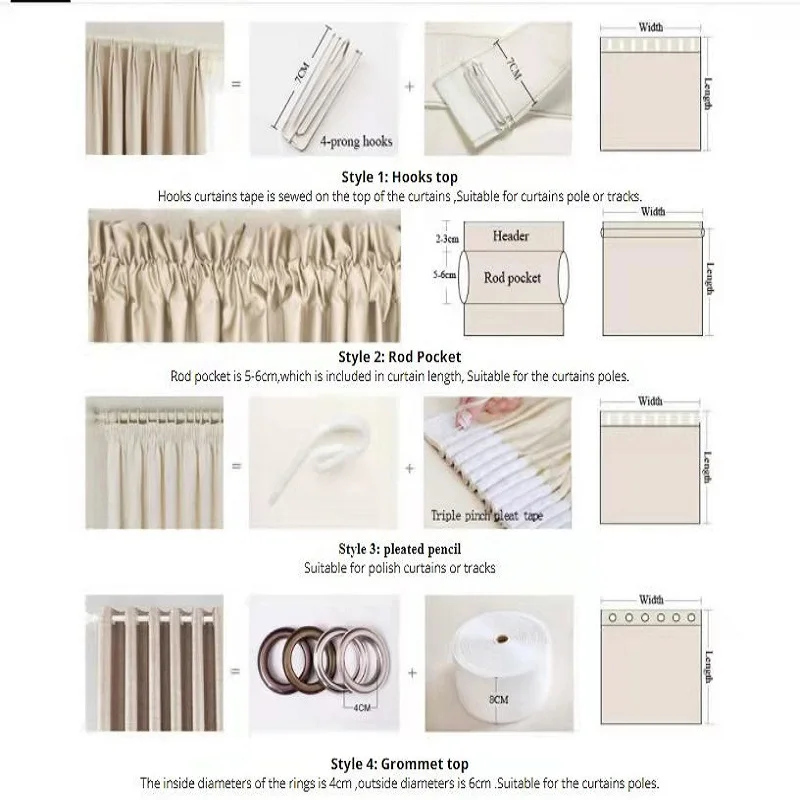 = 7CM 4-prong hooks + 7CM

Width
Length

Style 1: Hooks top
Hooks curtains tape is sewed on the top of the curtains ,Suitable for curtains pole or tracks.

2-3cm Header
5-6cm Rod pocket

Width
Length

Style 2: Rod Pocket
Rod pocket is 5-6cm,which is included in curtain length, Suitable for the curtains poles.

= + Triple pinch pleat tape

Width
Length

Style 3: pleated pencil
Suitable for polish curtains or tracks

= 4CM + 8CM

Width
Length

Style 4: Grommet top
The inside diameters of the rings is 4cm ,outside diameters is 6cm .Suitable for the curtains poles.