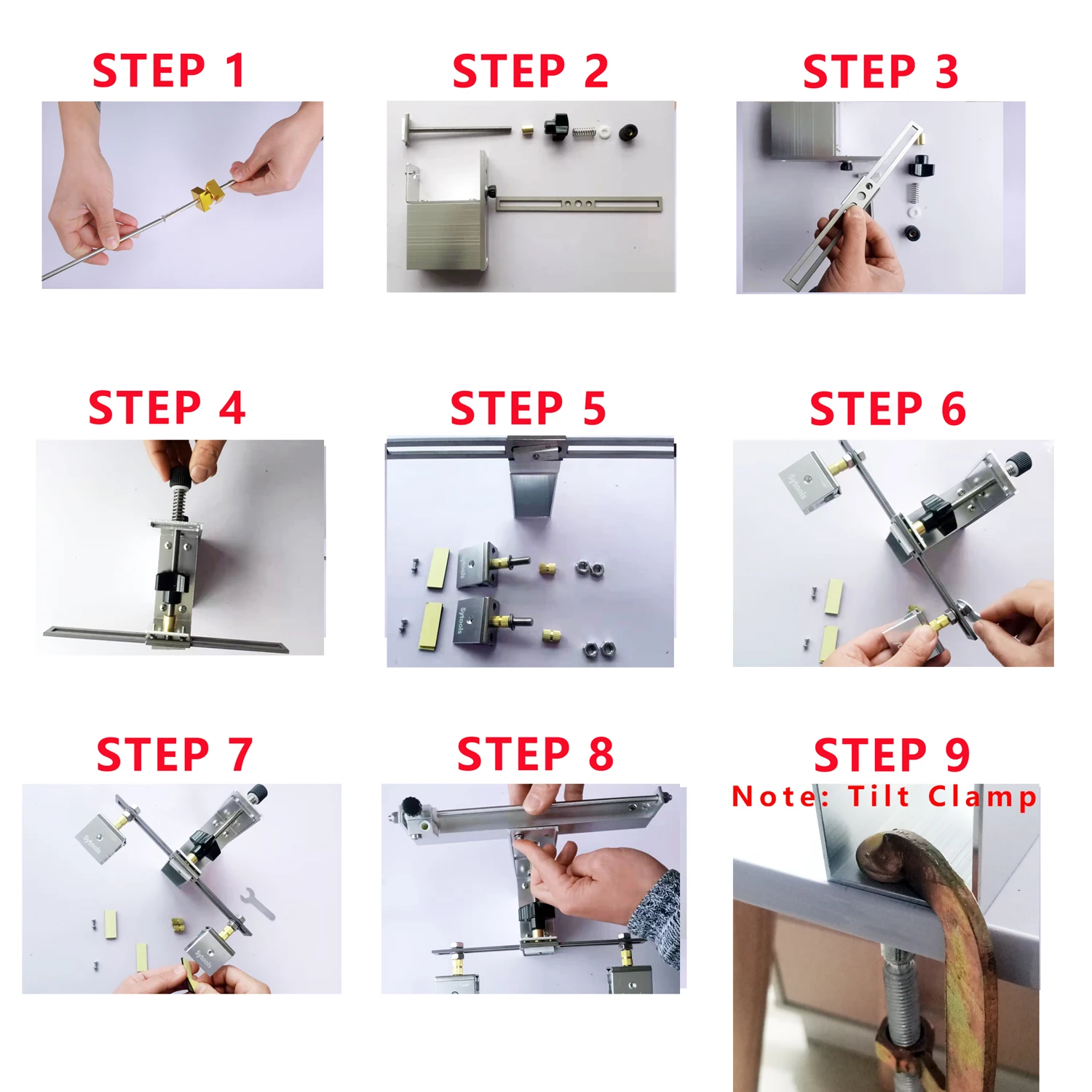 STEP 1

STEP 2

STEP 3

STEP 4

STEP 5

Sytools

Sytools

STEP 6

Sytools

STEP 7

Sytools

Sytools

STEP 8

STEP 9
Note: Tilt Clamp