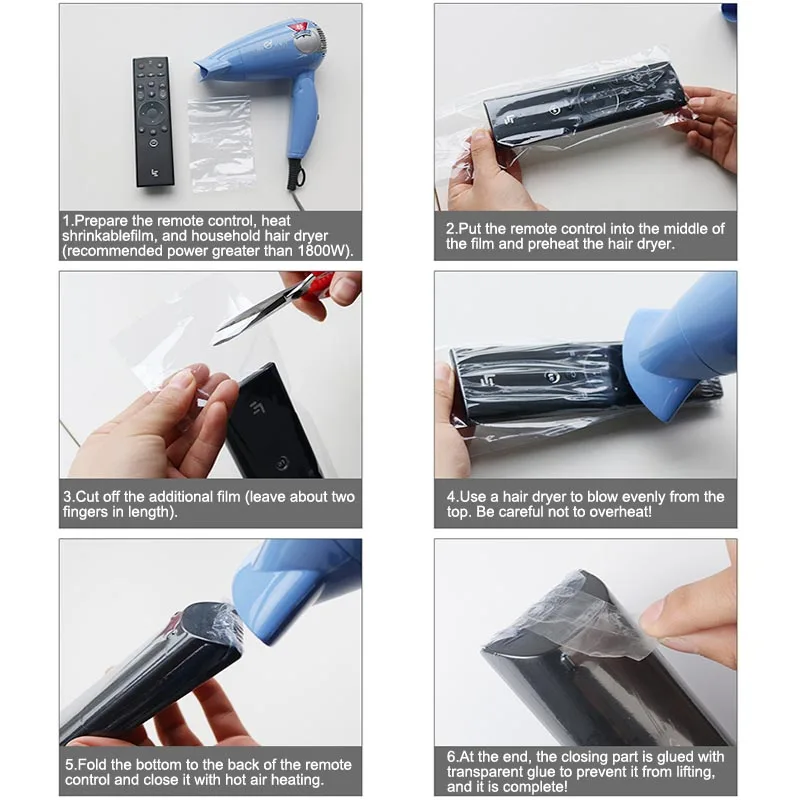 1.Prepare the remote control, heat shrinkablefilm, and household hair dryer (recommended power greater than 1800W).

2.Put the remote control into the middle of the film and preheat the hair dryer.

3.Cut off the additional film (leave about two fingers in length).

4.Use a hair dryer to blow evenly from the top. Be careful not to overheat!

5.Fold the bottom to the back of the remote control and close it with hot air heating.

6.At the end, the closing part is glued with transparent glue to prevent it from lifting, and it is complete!