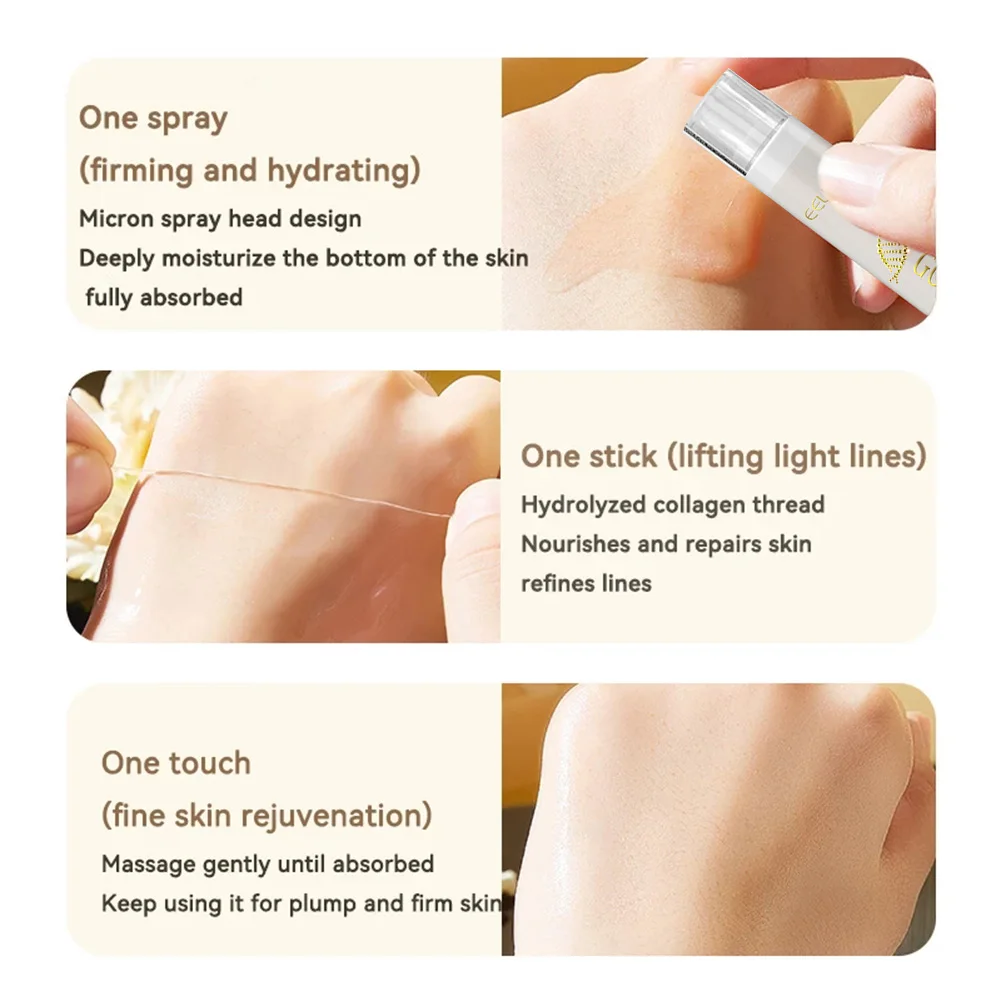 One spray
(firming and hydrating)
Micron spray head design
Deeply moisturize the bottom of the skin
fully absorbed

One stick (lifting light lines)
Hydrolyzed collagen thread
Nourishes and repairs skin
refines lines

One touch
(fine skin rejuvenation)
Massage gently until absorbed
Keep using it for plump and firm skin