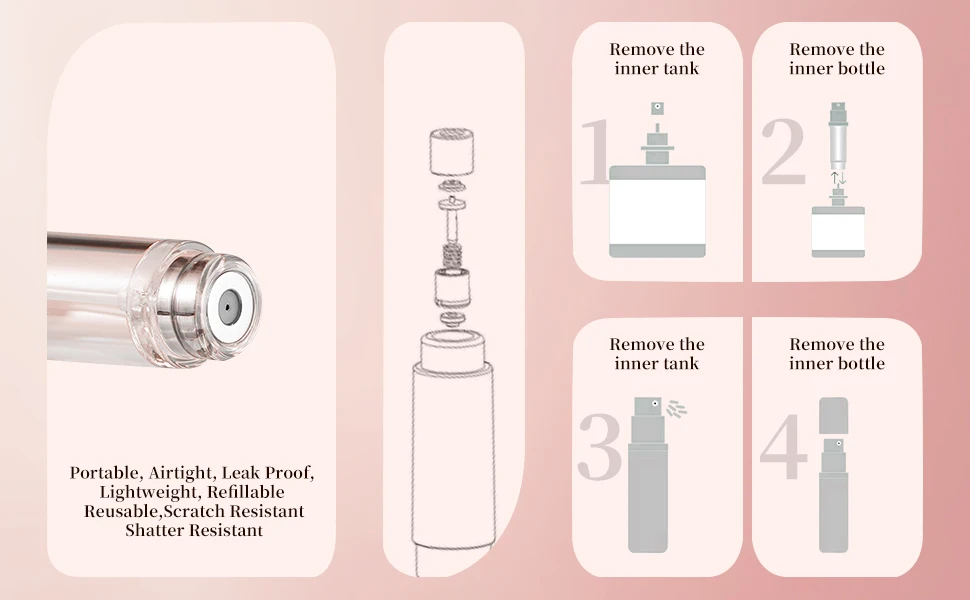 Portable, Airtight, Leak Proof, Lightweight, Refillable Reusable,Scratch Resistant Shatter Resistant

Remove the inner tank

1

Remove the inner bottle

2

Remove the inner tank

3

Remove the inner bottle

4