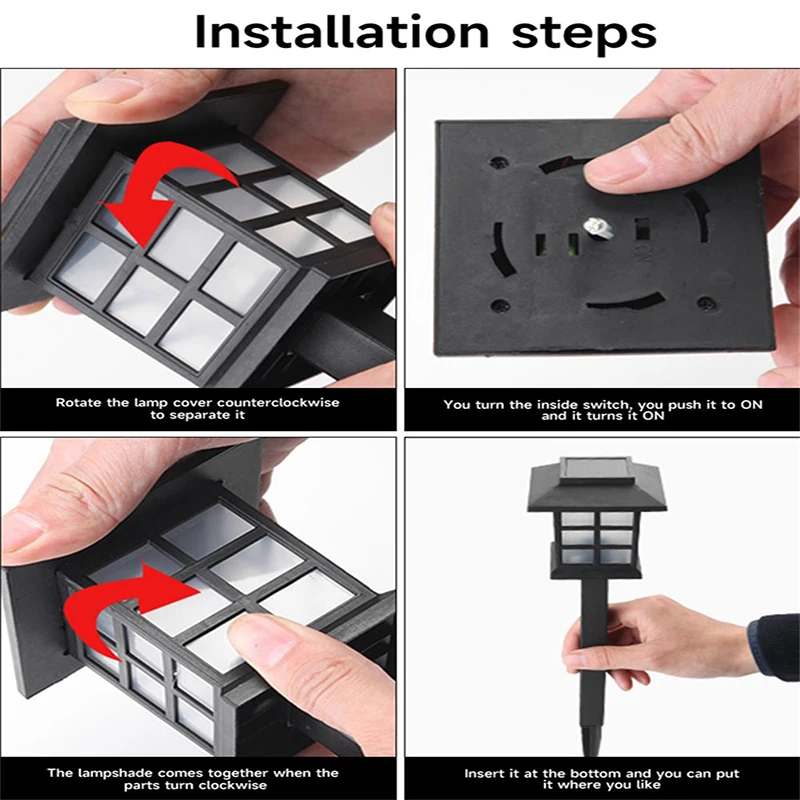 Installation steps

Rotate the lamp cover counterclockwise to separate it

You turn the inside switch, you push it to ON and it turns it ON

The lampshade comes together when the parts turn clockwise

Insert it at the bottom and you can put it where you like