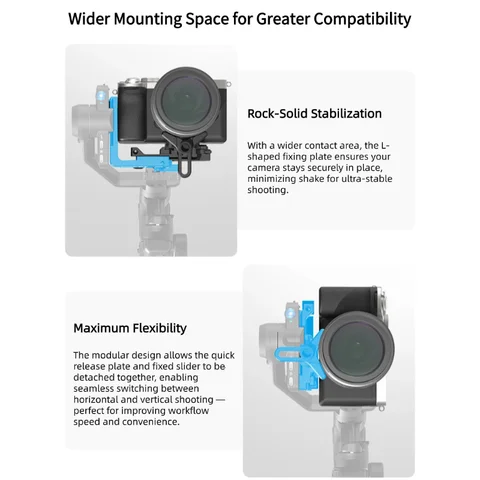 Wider Mounting Space for Greater Compatibility

Rock-Solid Stabilization

With a wider contact area, the L-shaped fixing plate ensures your camera stays securely in place, minimizing shake for ultra-stable shooting.

Maximum Flexibility

The modular design allows the quick release plate and fixed slider to be detached together, enabling seamless switching between horizontal and vertical shooting — perfect for improving workflow speed and convenience.