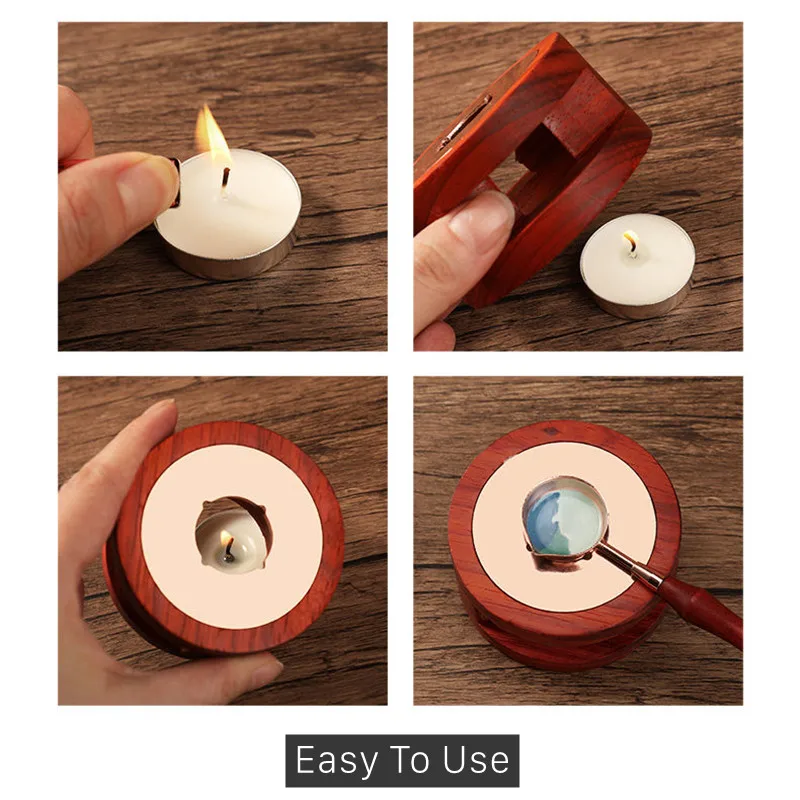 Easy To Use