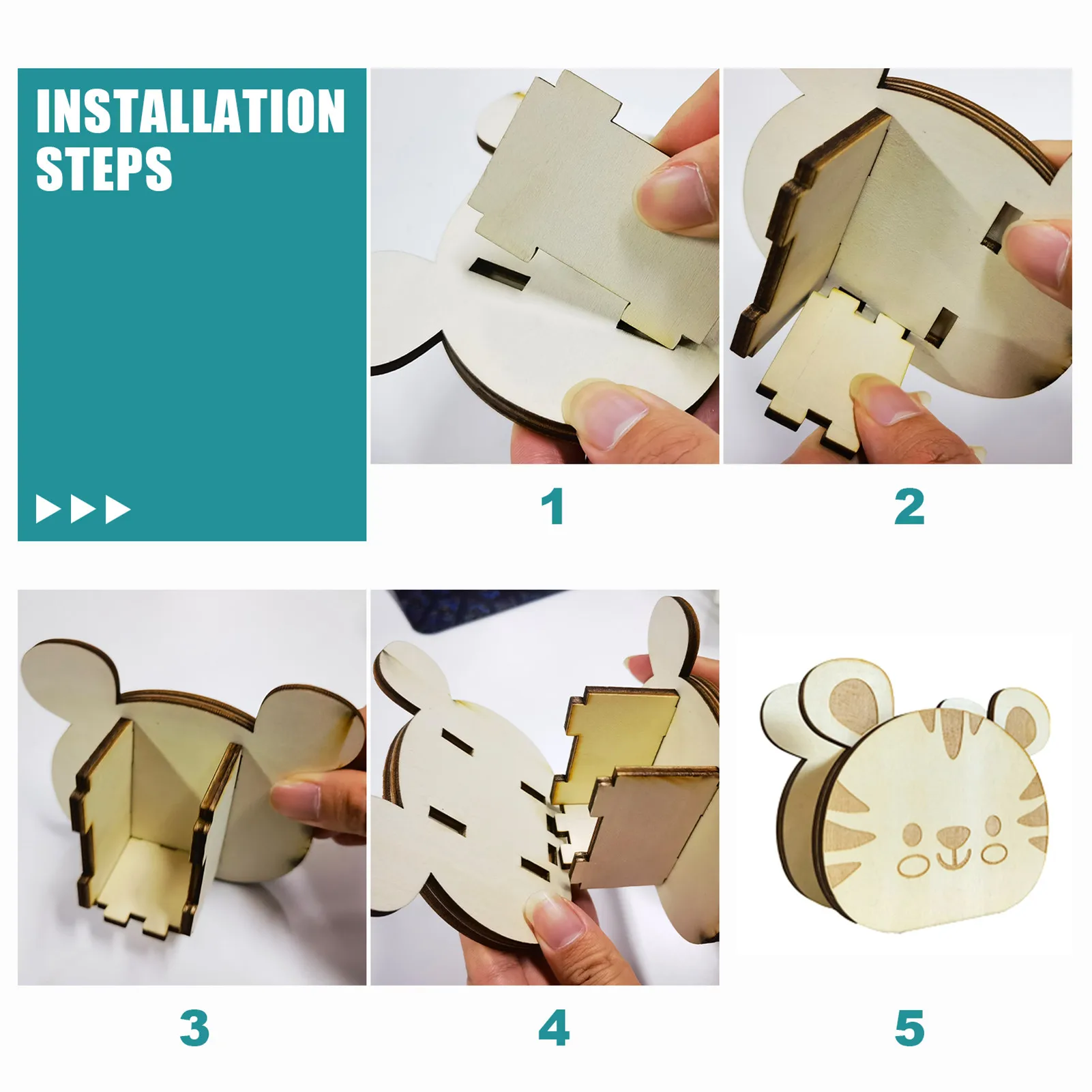 INSTALLATION STEPS

1

2

3

4

5