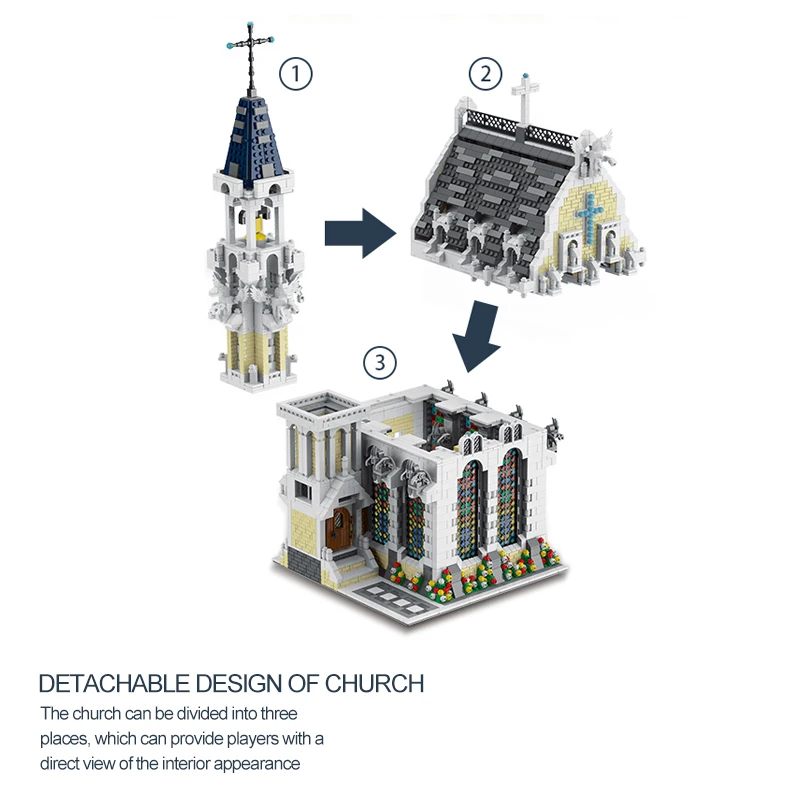 1

2

3

DETACHABLE DESIGN OF CHURCH

The church can be divided into three places, which can provide players with a direct view of the interior appearance