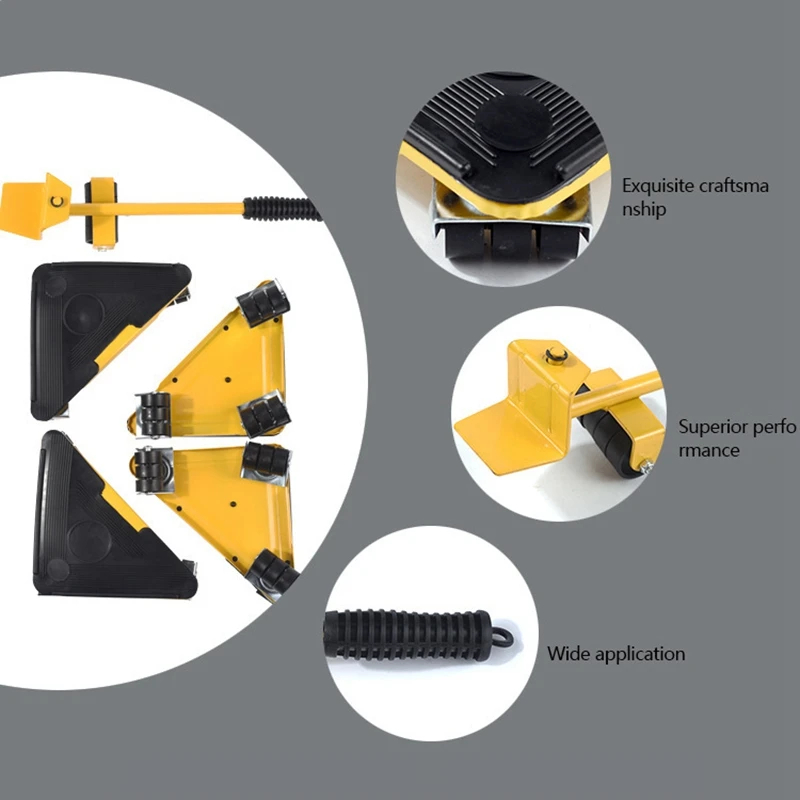 Exquisite craftsma nship

Superior perfo rmance

Wide application