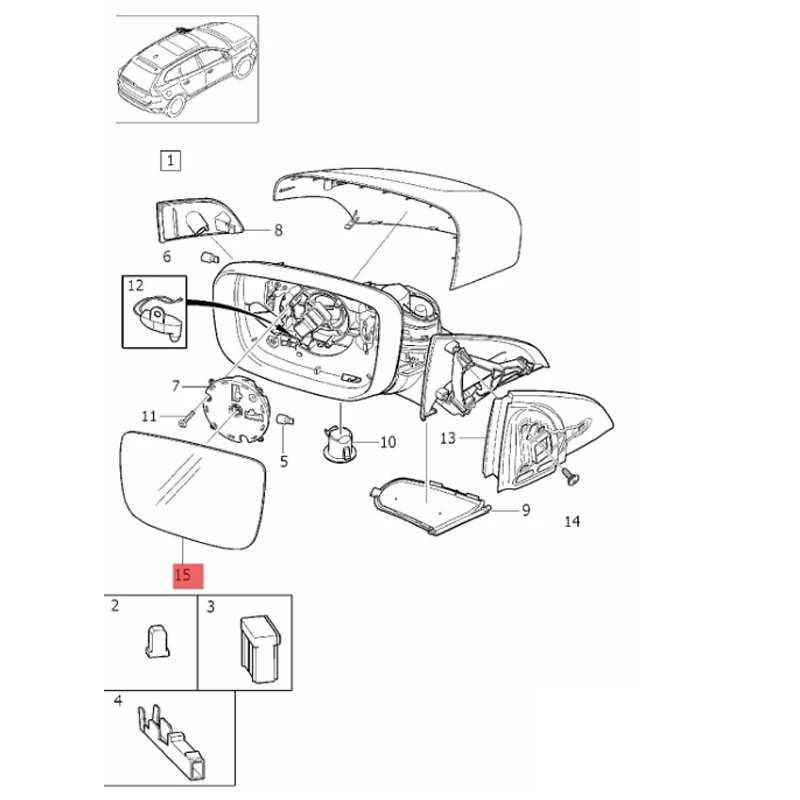 1
8
6
12
7
11
5
10
13
9
14
15
2
3
4